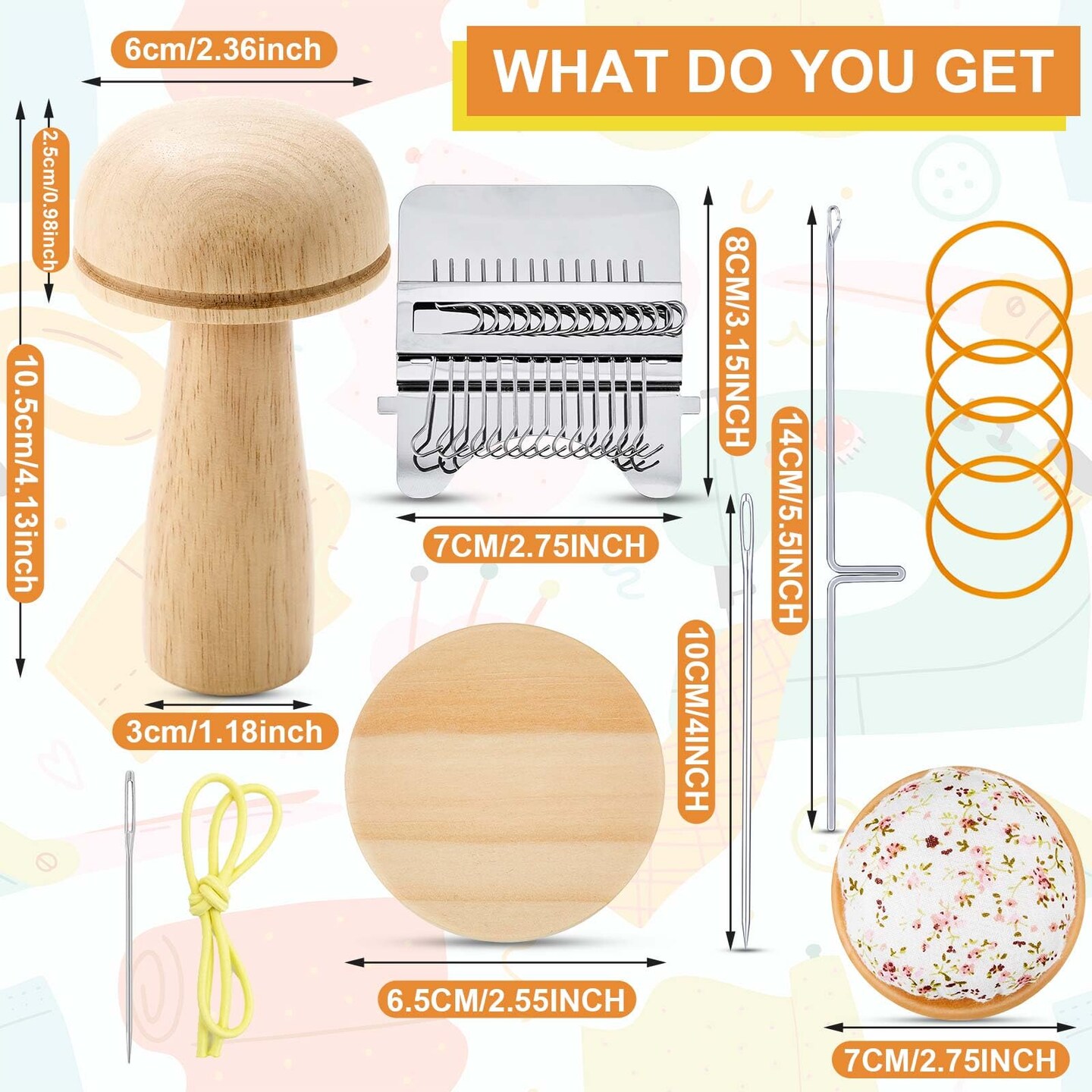 WHAT DO YOU GET

6cm/2.36inch

2.5cm/0.98inch

10.5cm/4.13inch

3cm/1.18inch

8CM/3.15INCH

7CM/2.75INCH

14CM/5.5INCH

10CM/4INCH

6.5CM/2.55INCH

7CM/2.75INCH