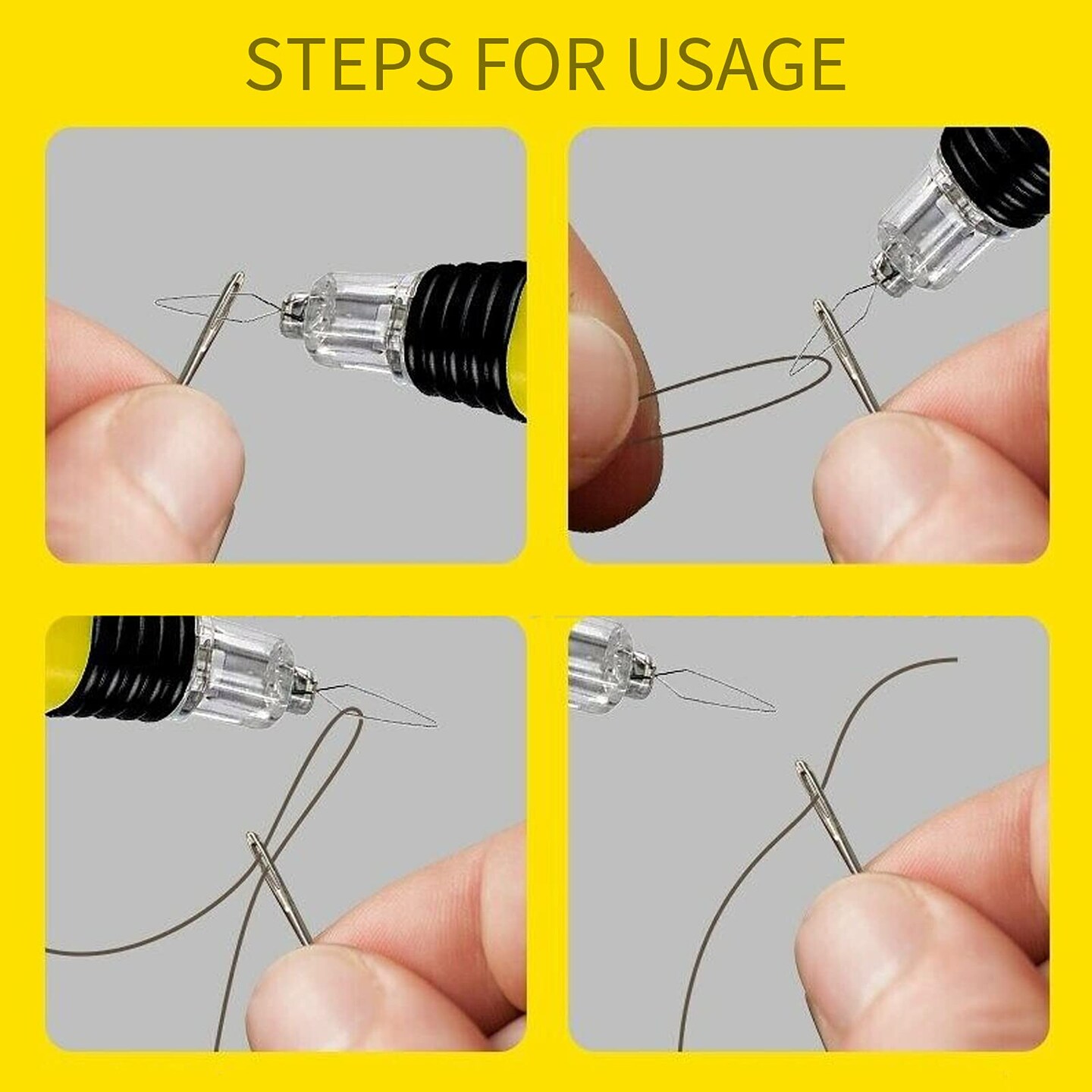 STEPS FOR USAGE