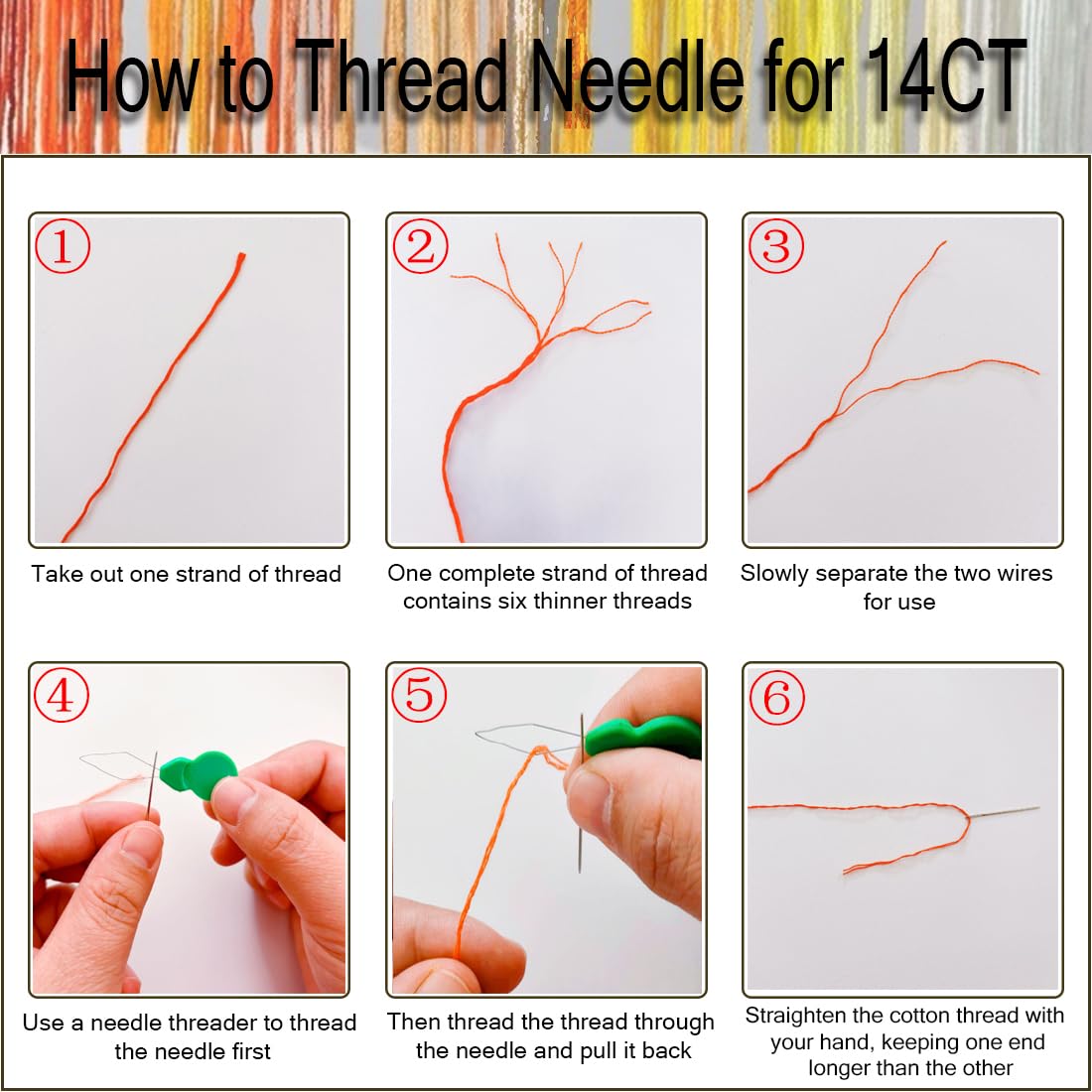 How to Thread Needle for 14CT

①

Take out one strand of thread

②

One complete strand of thread contains six thinner threads

③

Slowly separate the two wires for use

④

Use a needle threader to thread the needle first

⑤

Then thread the thread through the needle and pull it back

⑥

Straighten the cotton thread with your hand, keeping one end longer than the other