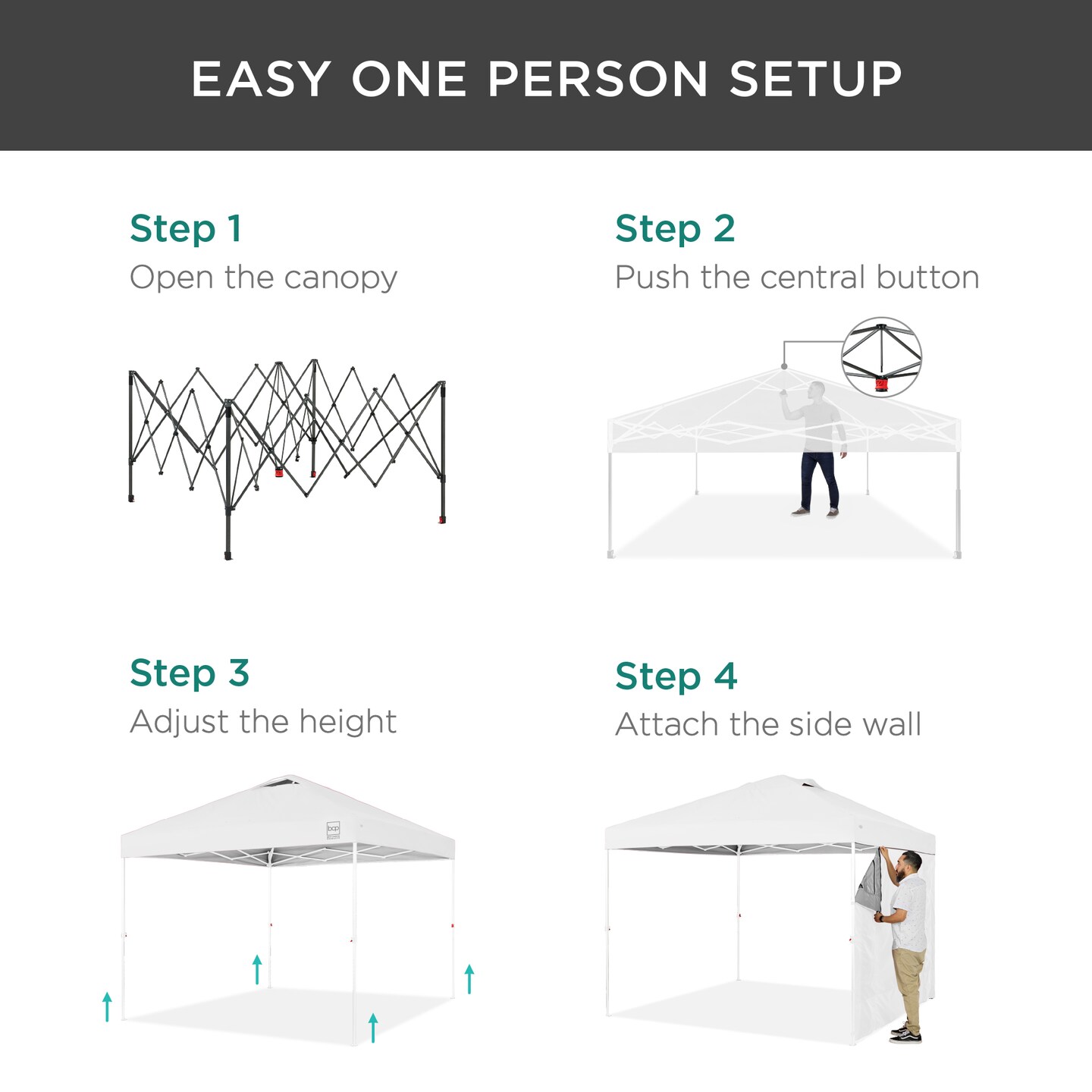 EASY ONE PERSON SETUP

Step 1
Open the canopy

Step 2
Push the central button

Step 3
Adjust the height

bcp

Step 4
Attach the side wall