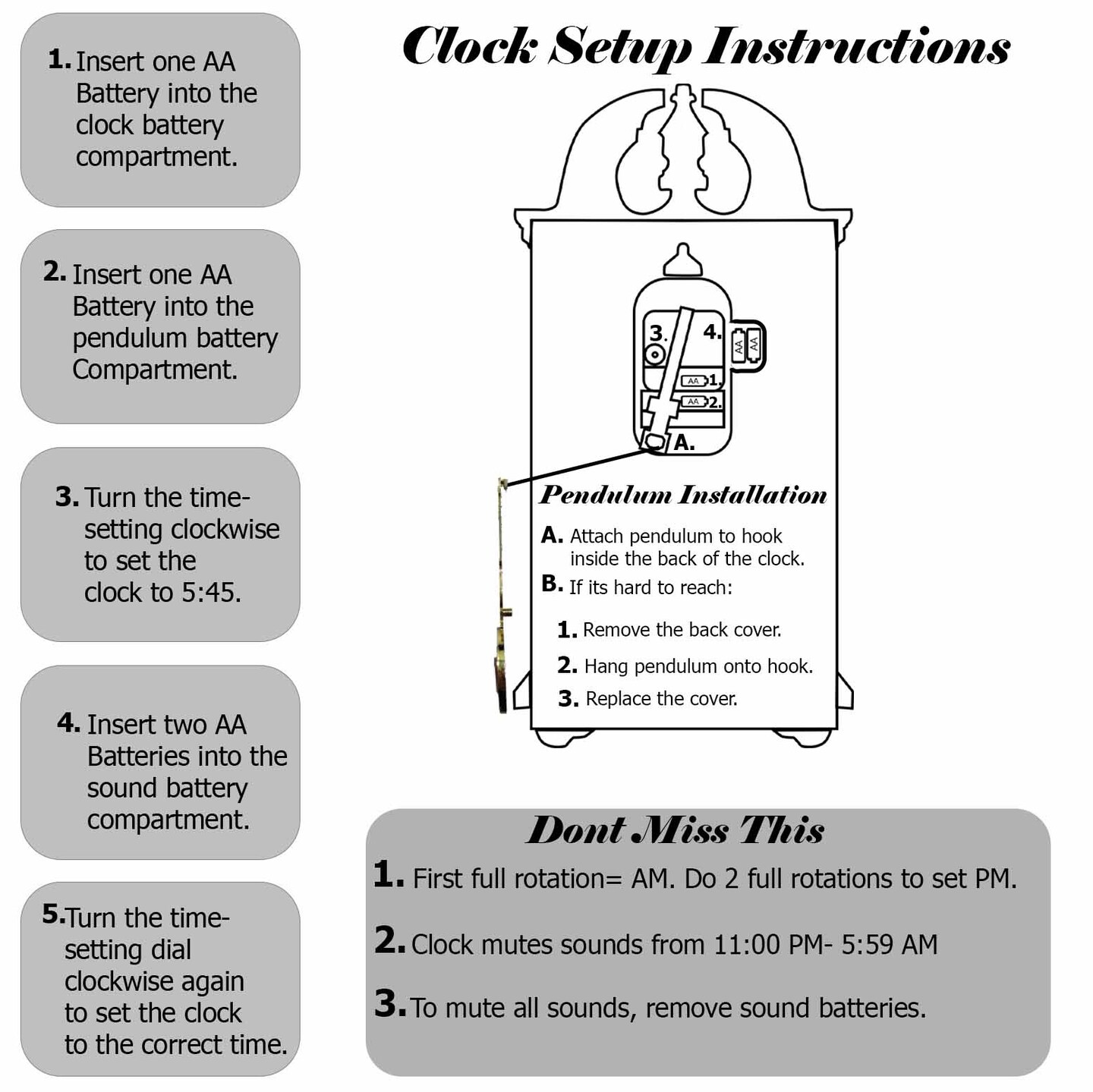 1. Insert one AA Battery into the clock battery compartment.

2. Insert one AA Battery into the pendulum battery Compartment.

3. Turn the time-setting clockwise to set the clock to 5:45.

4. Insert two AA Batteries into the sound battery compartment.

5. Turn the time-setting dial clockwise again to set the clock to the correct time.

Clock Setup Instructions

3.
4.
AA
AA
AA 1.
AA 2.
A.

Pendulum Installation

A. Attach pendulum to hook inside the back of the clock.
B. If its hard to reach:

1. Remove the back cover.
2. Hang pendulum onto hook.
3. Replace the cover.

Dont Miss This

1. First full rotation= AM. Do 2 full rotations to set PM.

2. Clock mutes sounds from 11:00 PM- 5:59 AM

3. To mute all sounds, remove sound batteries.