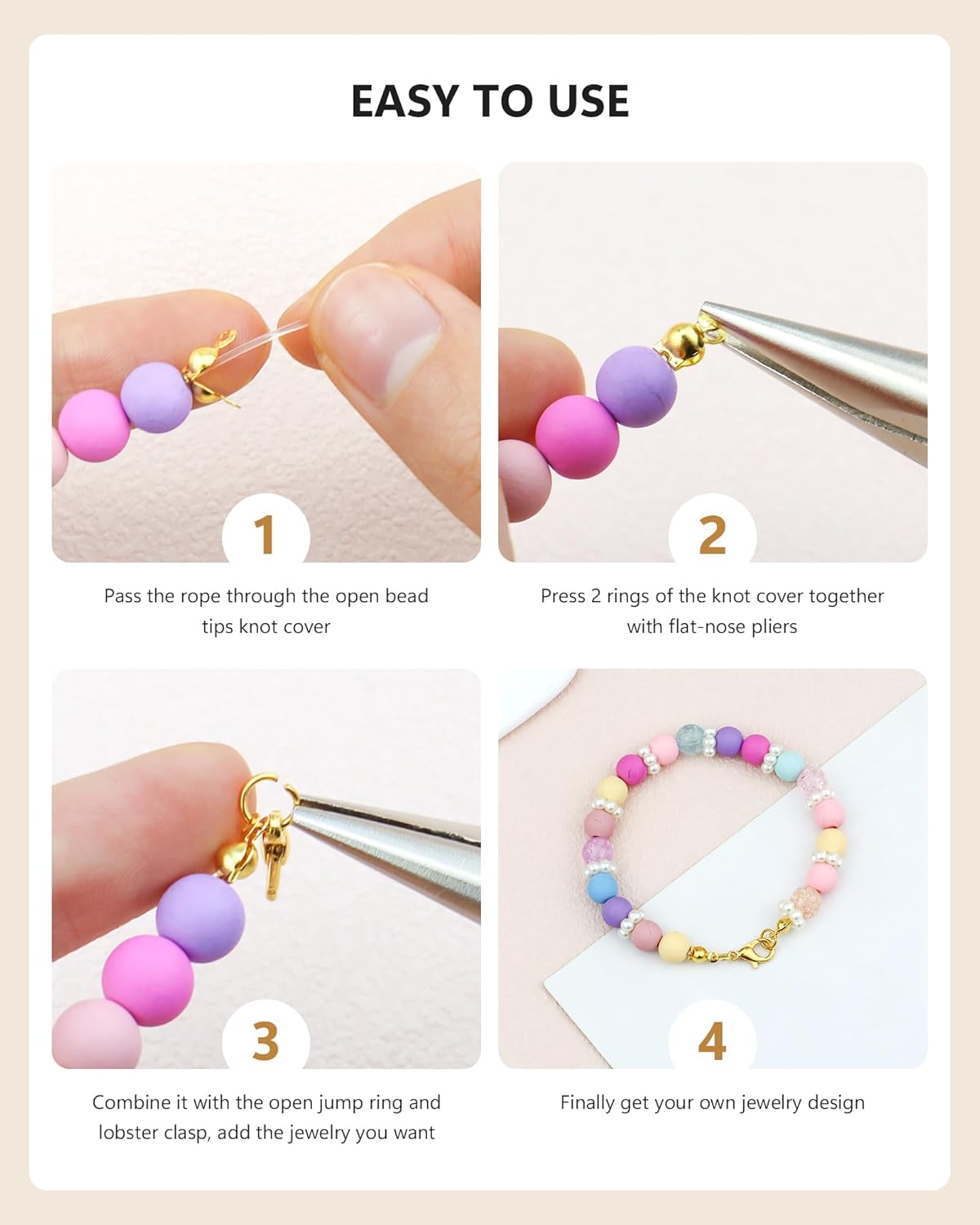 EASY TO USE

1

Pass the rope through the open bead tips knot cover

2

Press 2 rings of the knot cover together with flat-nose pliers

3

Combine it with the open jump ring and lobster clasp, add the jewelry you want

4

Finally get your own jewelry design