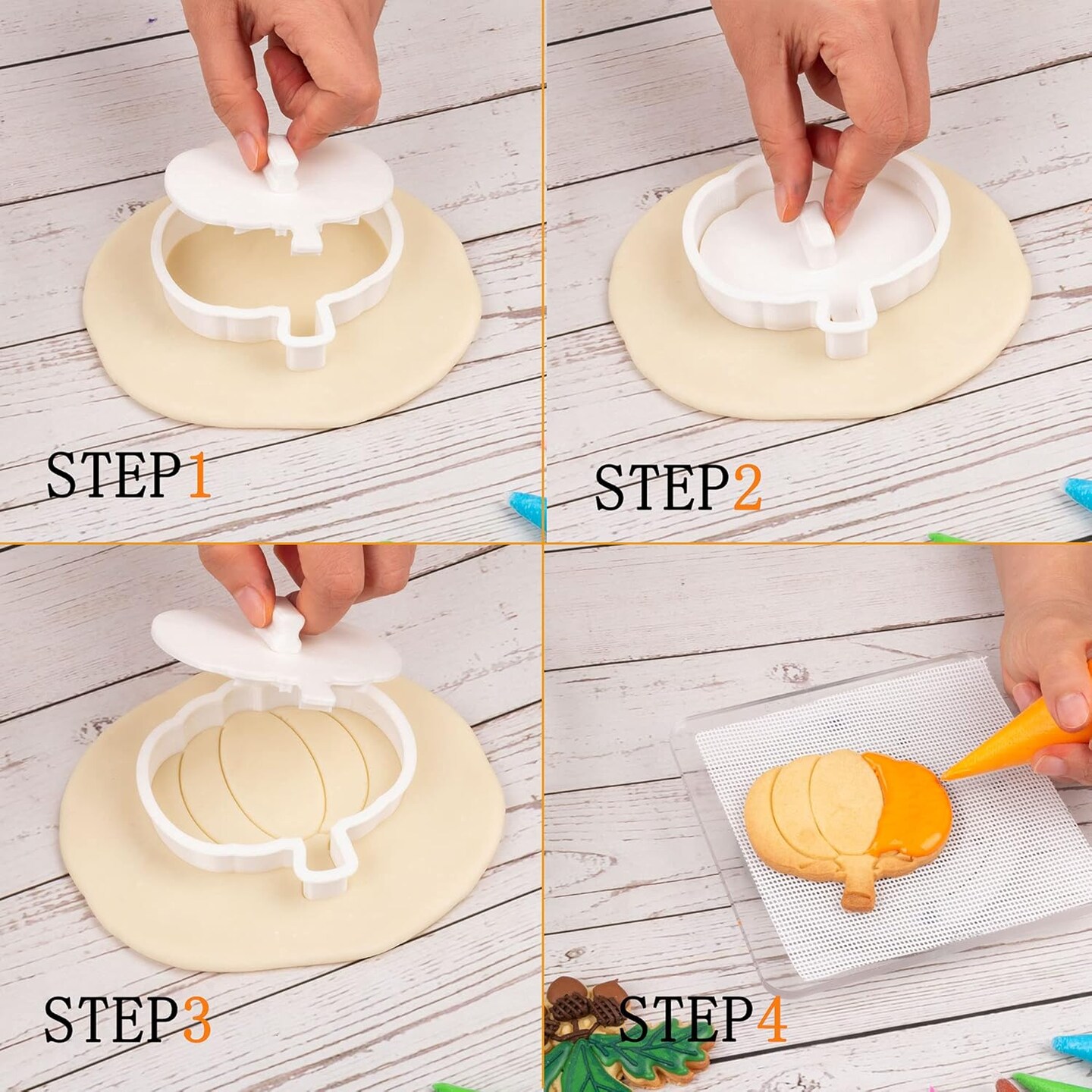 STEP1

STEP2

STEP3

STEP4