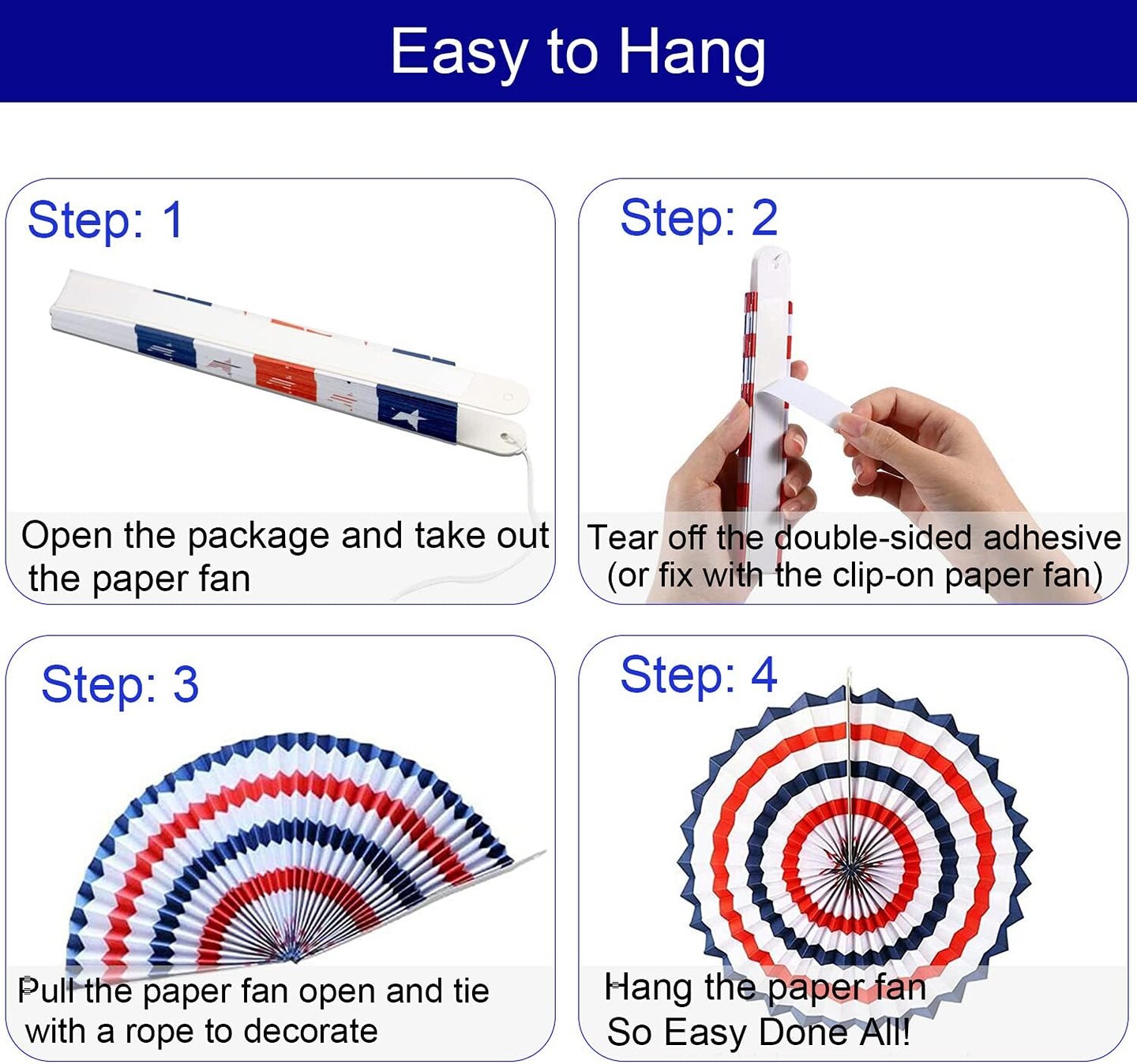 Easy to Hang

Step: 1

Open the package and take out the paper fan

Step: 2

Tear off the double-sided adhesive (or fix with the clip-on paper fan)

Step: 3

Pull the paper fan open and tie with a rope to decorate

Step: 4

Hang the paper fan
So Easy Done All!