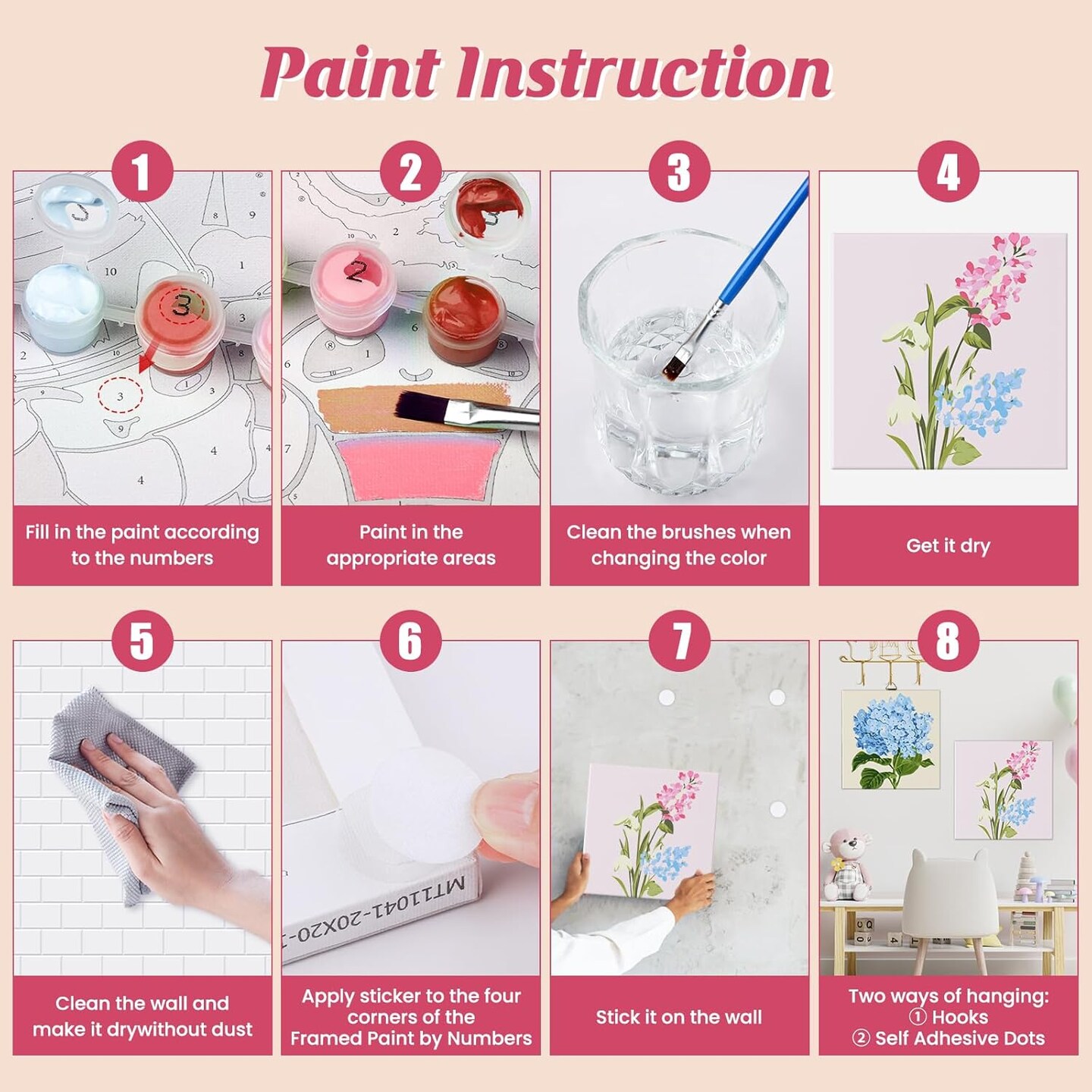 Paint Instruction

1

Fill in the paint according to the numbers

2

Paint in the appropriate areas

3

Clean the brushes when changing the color

4

Get it dry

5

Clean the wall and make it drywithout dust

6

MT11041-20X20-

Apply sticker to the four corners of the Framed Paint by Numbers

7

Stick it on the wall

8

Two ways of hanging:
① Hooks
② Self Adhesive Dots