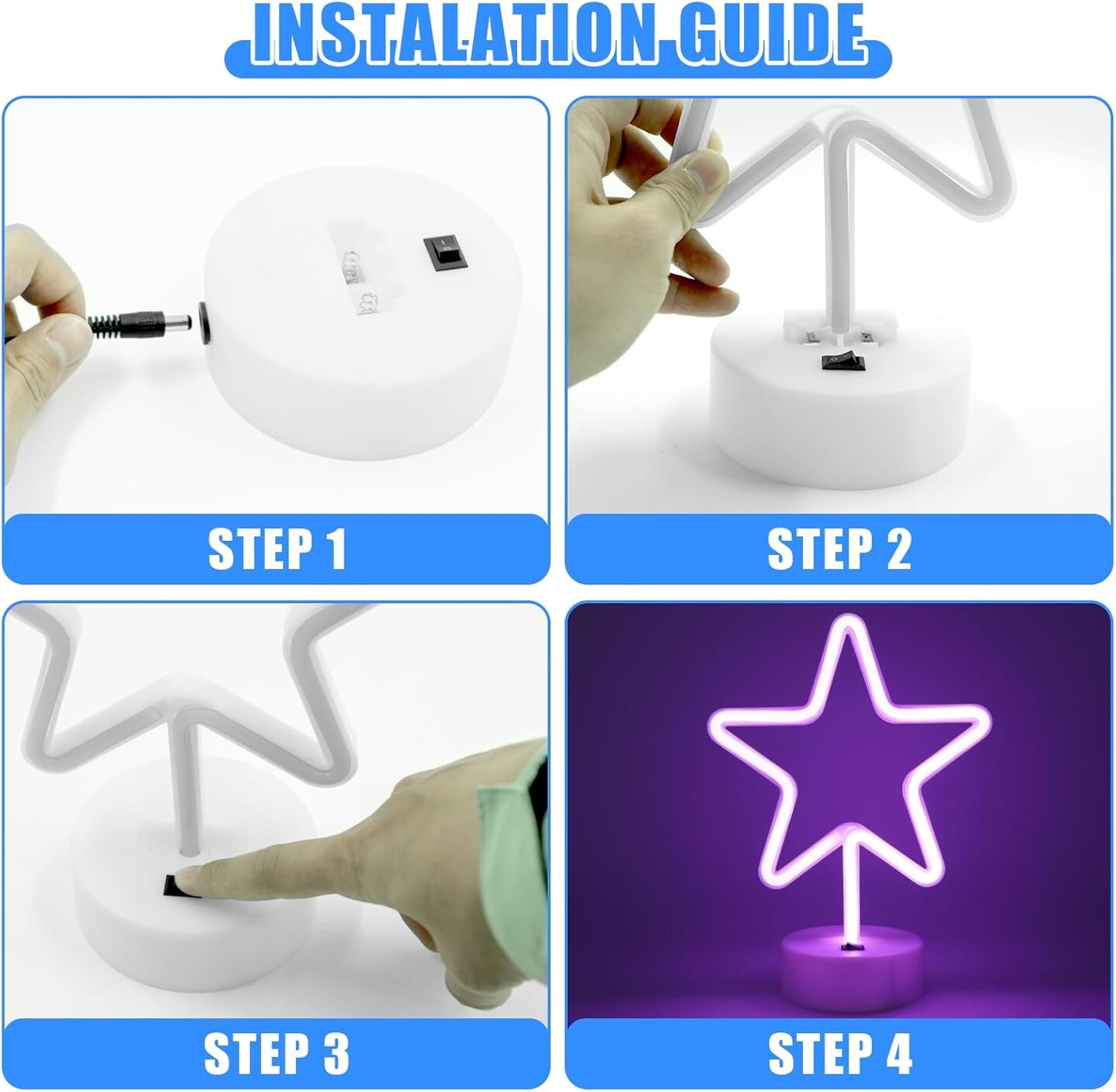 INSTALATION GUIDE

STEP 1

STEP 2

STEP 3

STEP 4