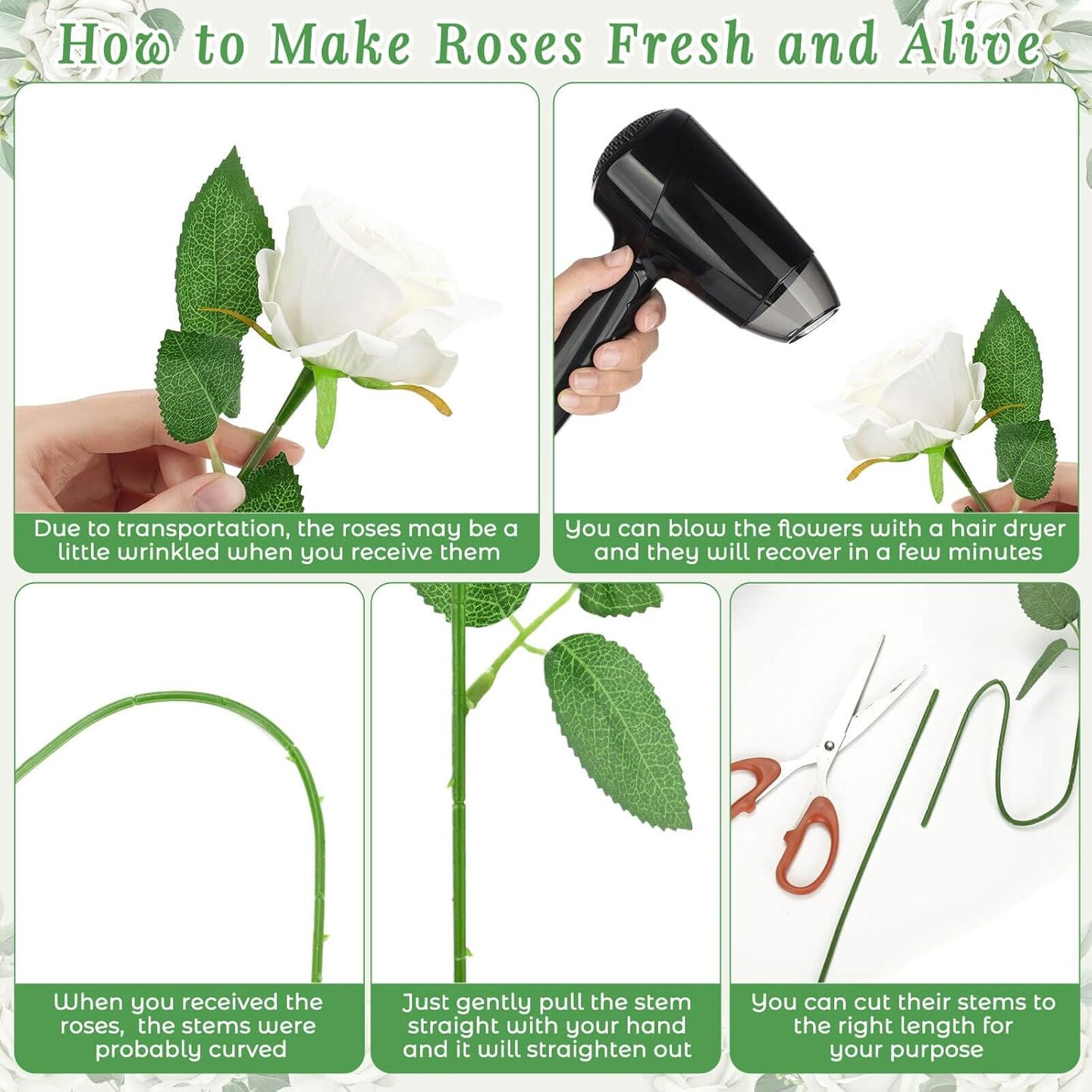 How to Make Roses Fresh and Alive

Due to transportation, the roses may be a little wrinkled when you receive them

You can blow the flowers with a hair dryer and they will recover in a few minutes

When you received the roses, the stems were probably curved

Just gently pull the stem straight with your hand and it will straighten out

You can cut their stems to the right length for your purpose