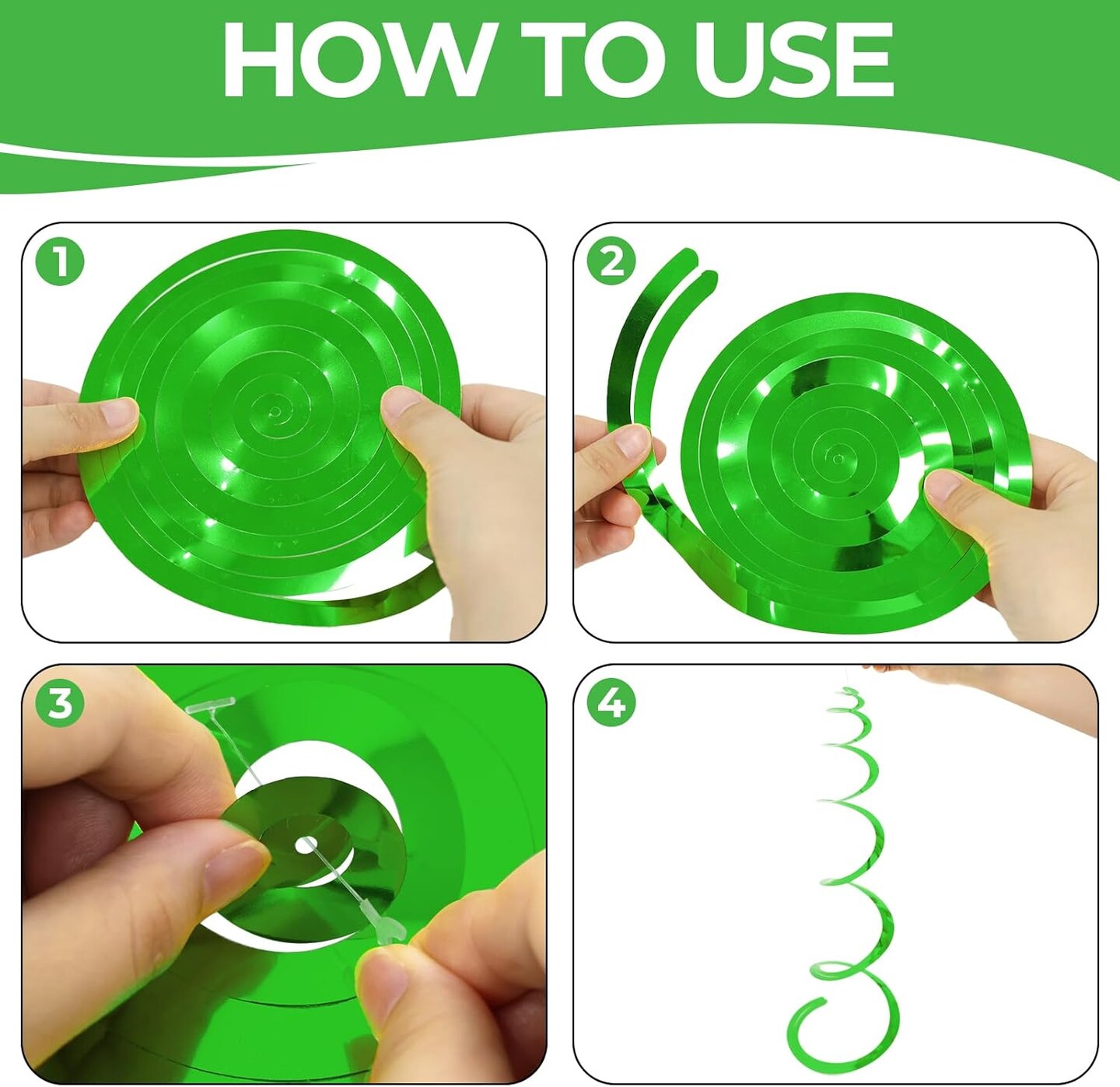 HOW TO USE

1

2

3

4