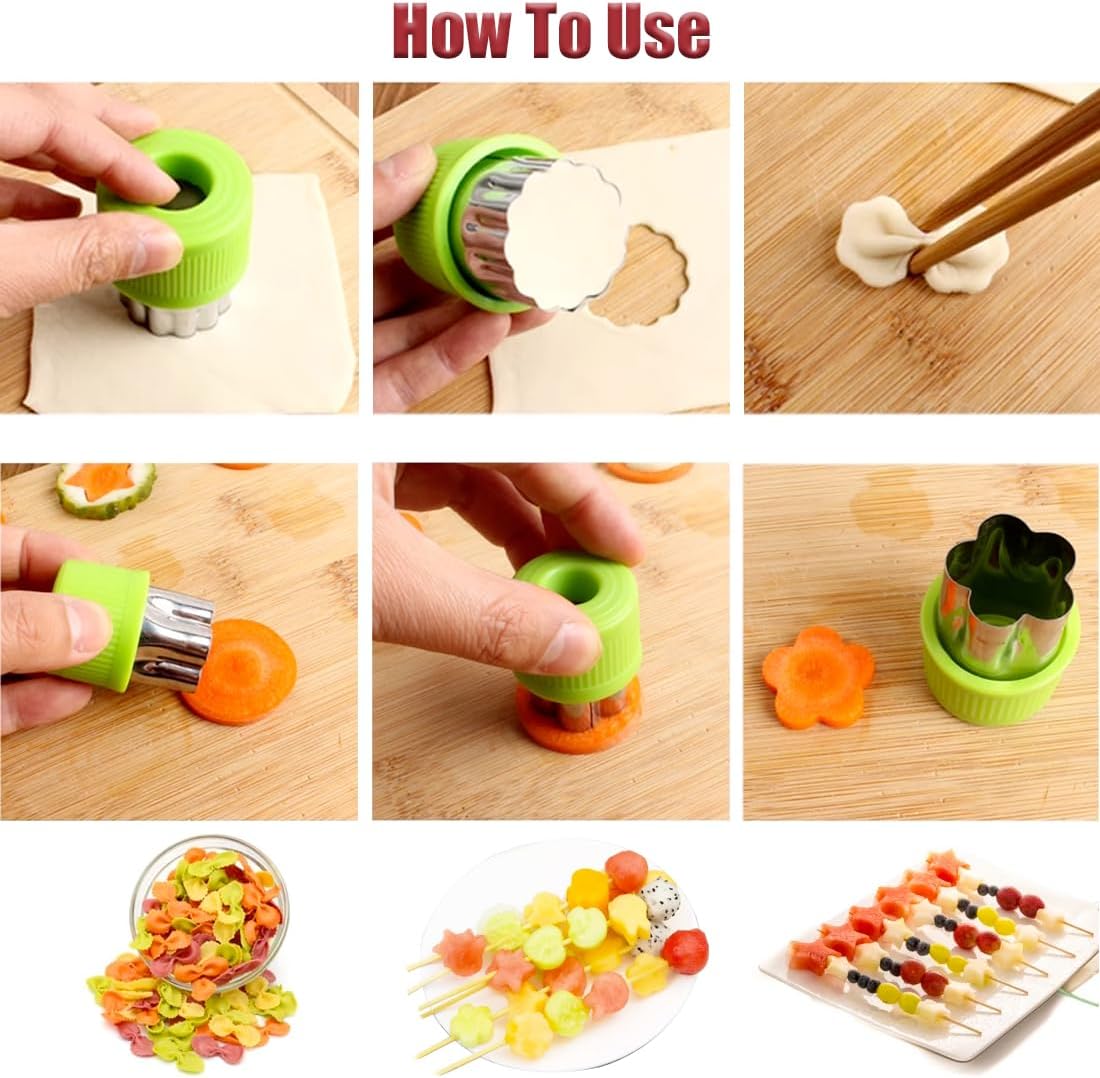 How To Use