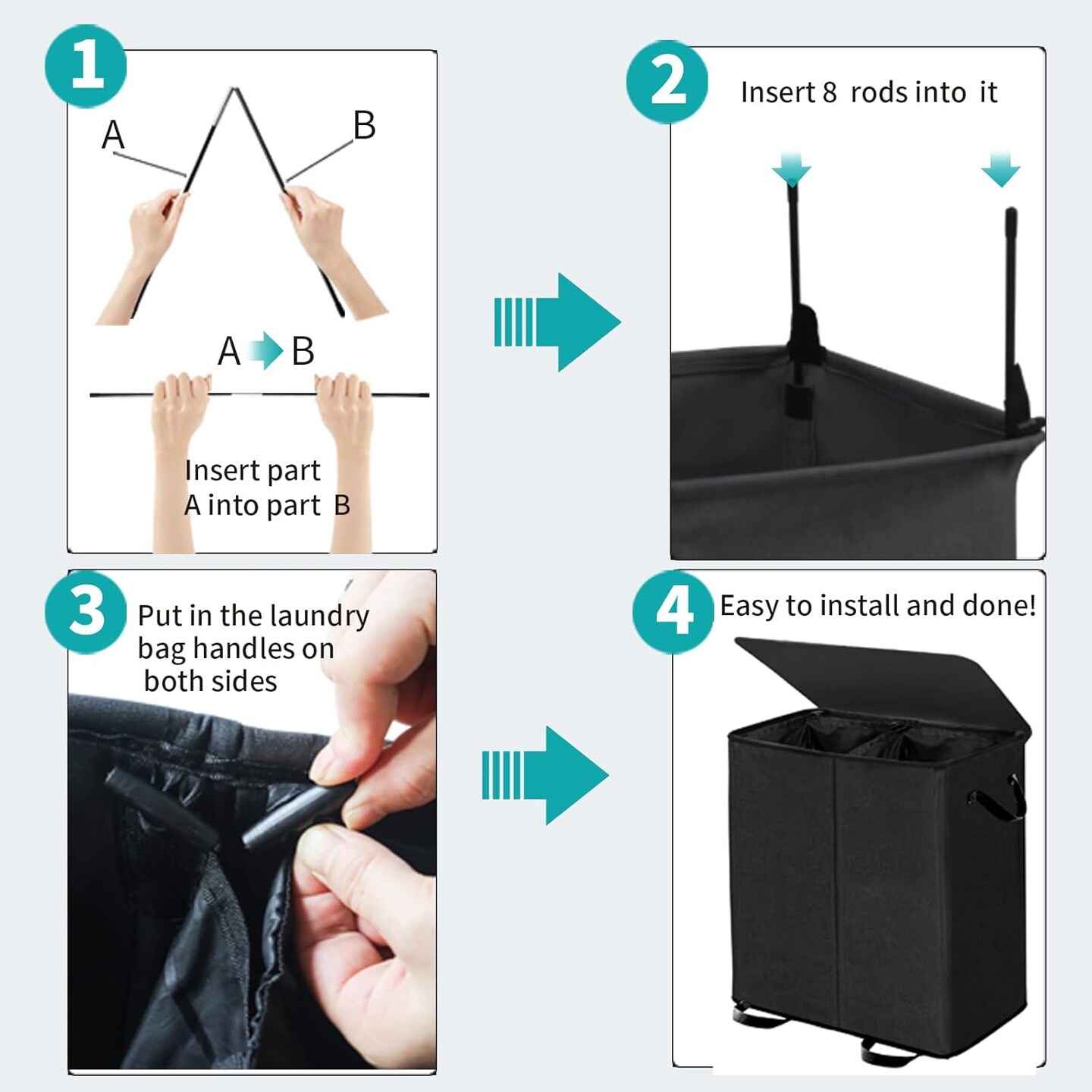 1

A

B

A B

Insert part A into part B

2

Insert 8 rods into it

3

Put in the laundry bag handles on both sides

4

Easy to install and done!