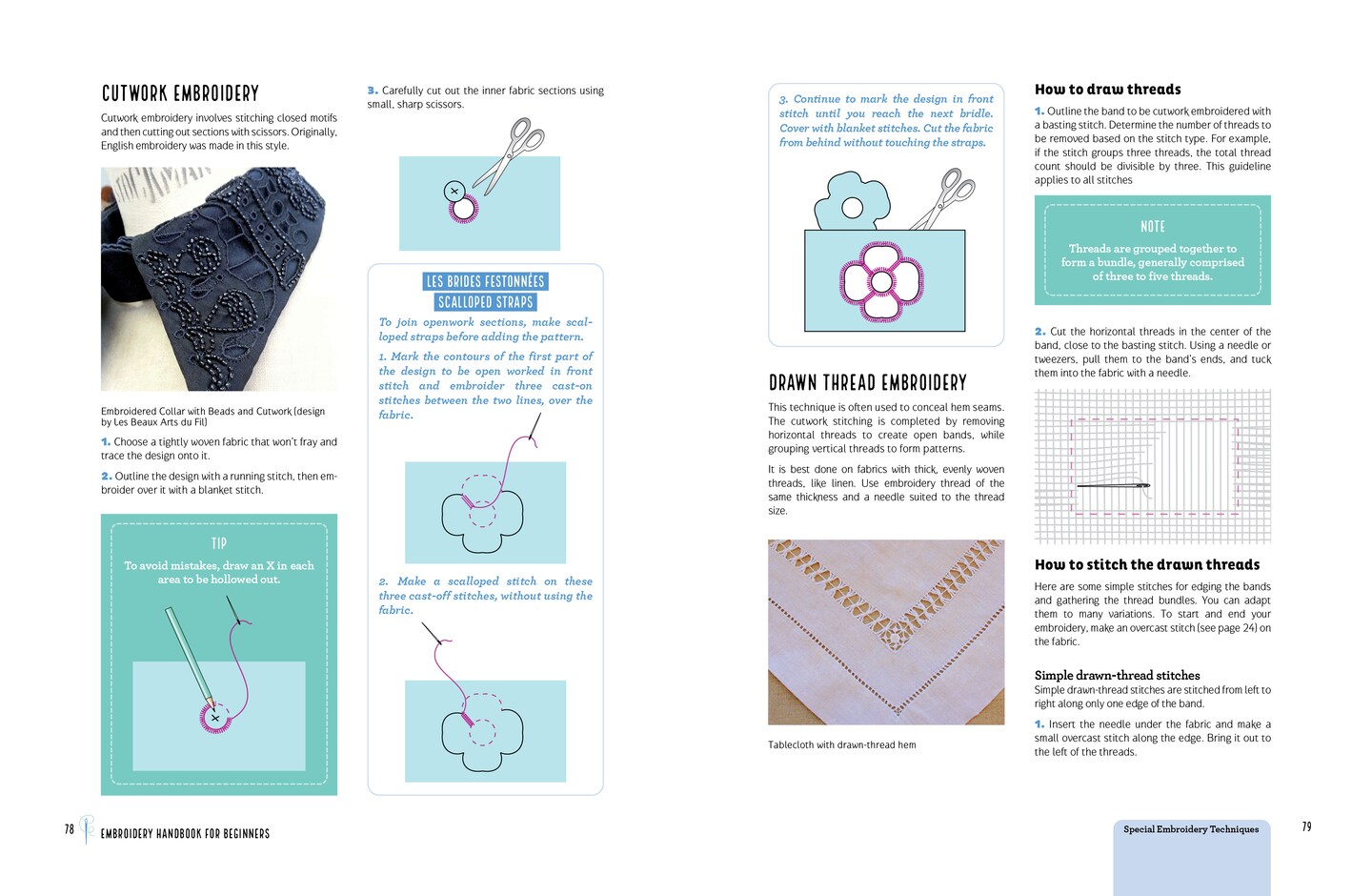 CUTWORK EMBROIDERY

Cutwork embroidery involves stitching closed motifs and then cutting out sections with scissors. Originally, English embroidery was made in this style.

Embroidered Collar with Beads and Cutwork (design by Les Beaux Arts du Fil)

1. Choose a tightly woven fabric that won't fray and trace the design onto it.

2. Outline the design with a running stitch, then embroider over it with a blanket stitch.

TIP

To avoid mistakes, draw an X in each area to be hollowed out.

3. Carefully cut out the inner fabric sections using small, sharp scissors.

LES BRIDES FESTONNÉES
SCALLOPED STRAPS

To join openwork sections, make scalloped straps before adding the pattern.

1. Mark the contours of the first part of the design to be open worked in front stitch and embroider three cast-on stitches between the two lines, over the fabric.

2. Make a scalloped stitch on these three cast-off stitches, without using the fabric.

3. Continue to mark the design in front stitch until you reach the next bridle. Cover with blanket stitches. Cut the fabric from behind without touching the straps.

DRAWN THREAD EMBROIDERY

This technique is often used to conceal hem seams. The cutwork stitching is completed by removing horizontal threads to create open bands, while grouping vertical threads to form patterns.

It is best done on fabrics with thick, evenly woven threads, like linen. Use embroidery thread of the same thickness and a needle suited to the thread size.

Tablecloth with drawn-thread hem

How to draw threads

1. Outline the band to be cutwork embroidered with a basting stitch. Determine the number of threads to be removed based on the stitch type. For example, if the stitch groups three threads, the total thread count should be divisible by three. This guideline applies to all stitches

NOTE

Threads are grouped together to form a bundle, generally comprised of three to five threads.

2. Cut the horizontal threads in the center of the band, close to the basting stitch. Using a needle or tweezers, pull them to the band's ends, and tuck them into the fabric with a needle.

How to stitch the drawn threads

Here are some simple stitches for edging the bands and gathering the thread bundles. You can adapt them to many variations. To start and end your embroidery, make an overcast stitch (see page 24) on the fabric.

Simple drawn-thread stitches

Simple drawn-thread stitches are stitched from left to right along only one edge of the band.

1. Insert the needle under the fabric and make a small overcast stitch along the edge. Bring it out to the left of the threads.

78 EMBROIDERY HANDBOOK FOR BEGINNERS

Special Embroidery Techniques 79