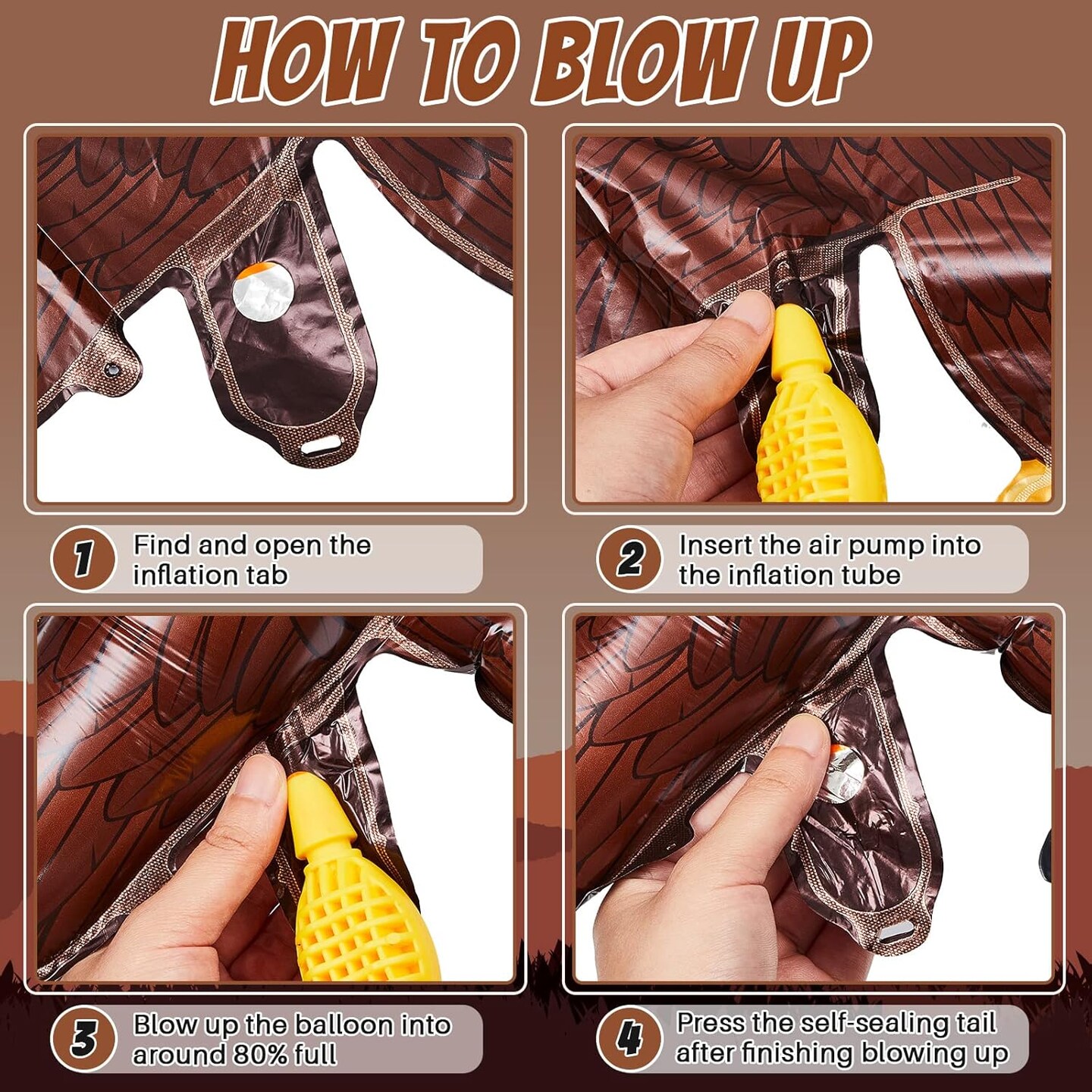 HOW TO BLOW UP

1 Find and open the inflation tab

2 Insert the air pump into the inflation tube

3 Blow up the balloon into around 80% full

4 Press the self-sealing tail after finishing blowing up