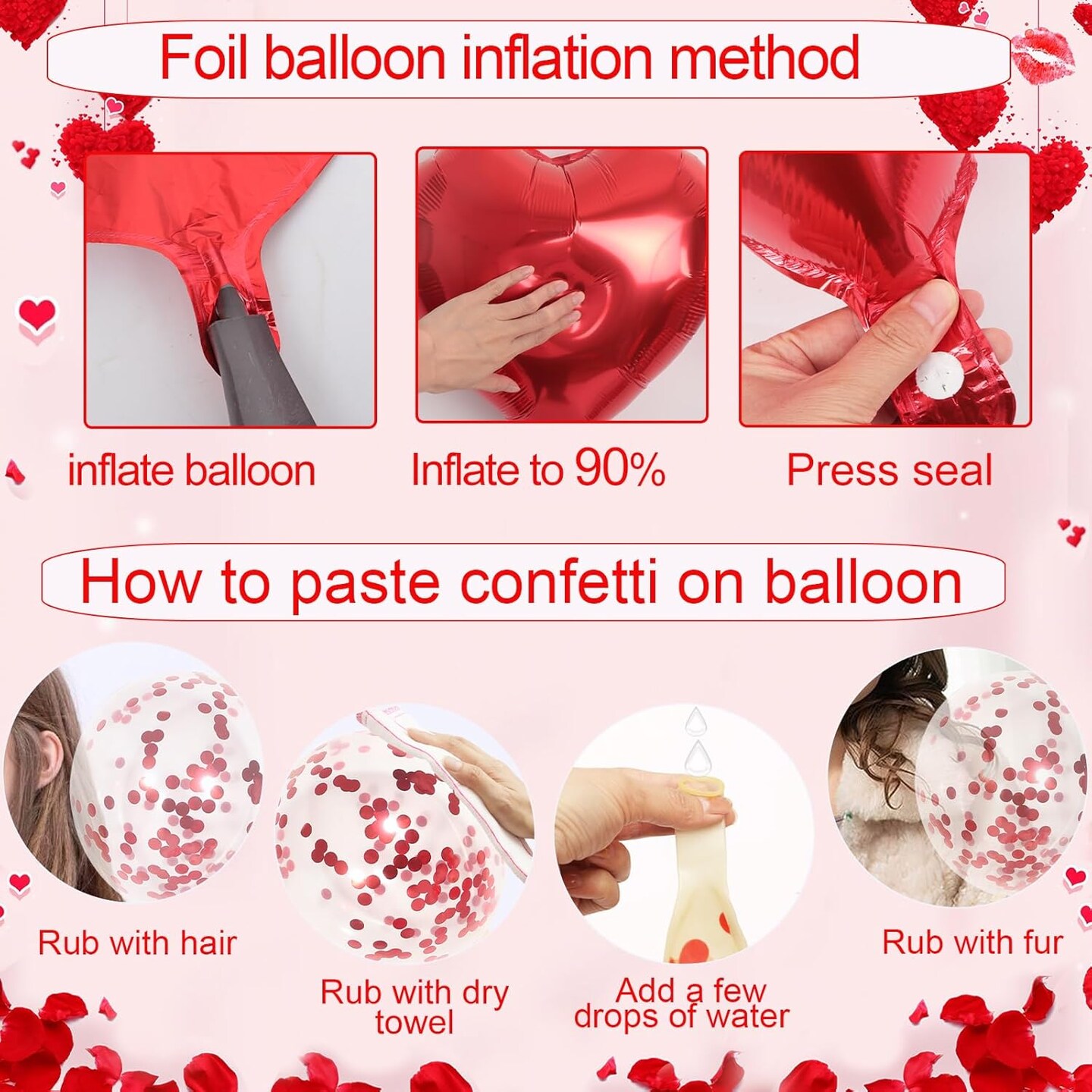 Foil balloon inflation method

inflate balloon

Inflate to 90%

Press seal

How to paste confetti on balloon

Rub with hair

Rub with dry towel

Add a few drops of water

Rub with fur