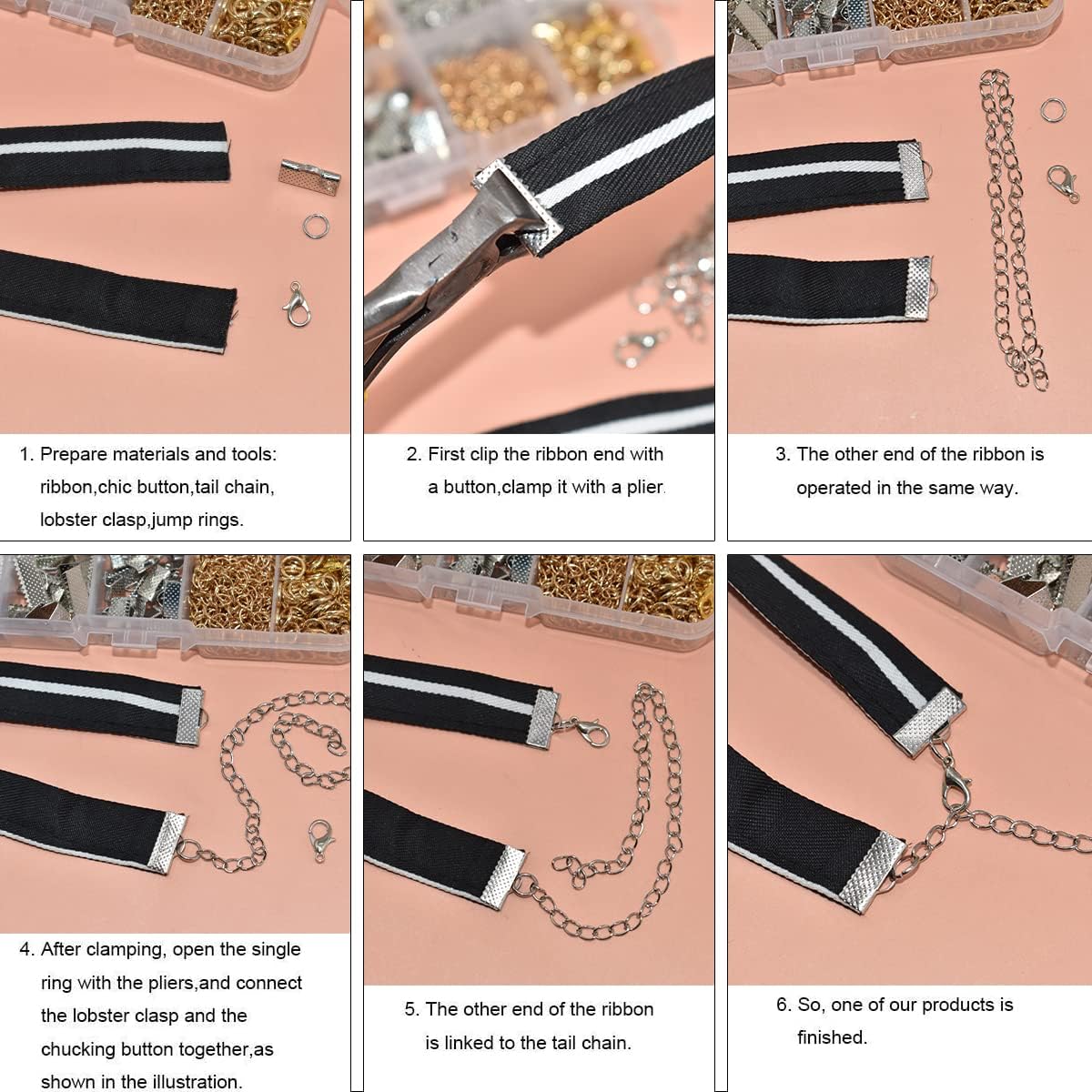 1. Prepare materials and tools: ribbon,chic button,tail chain, lobster clasp,jump rings.

2. First clip the ribbon end with a button,clamp it with a plier.

3. The other end of the ribbon is operated in the same way.

4. After clamping, open the single ring with the pliers,and connect the lobster clasp and the chucking button together,as shown in the illustration.

5. The other end of the ribbon is linked to the tail chain.

6. So, one of our products is finished.