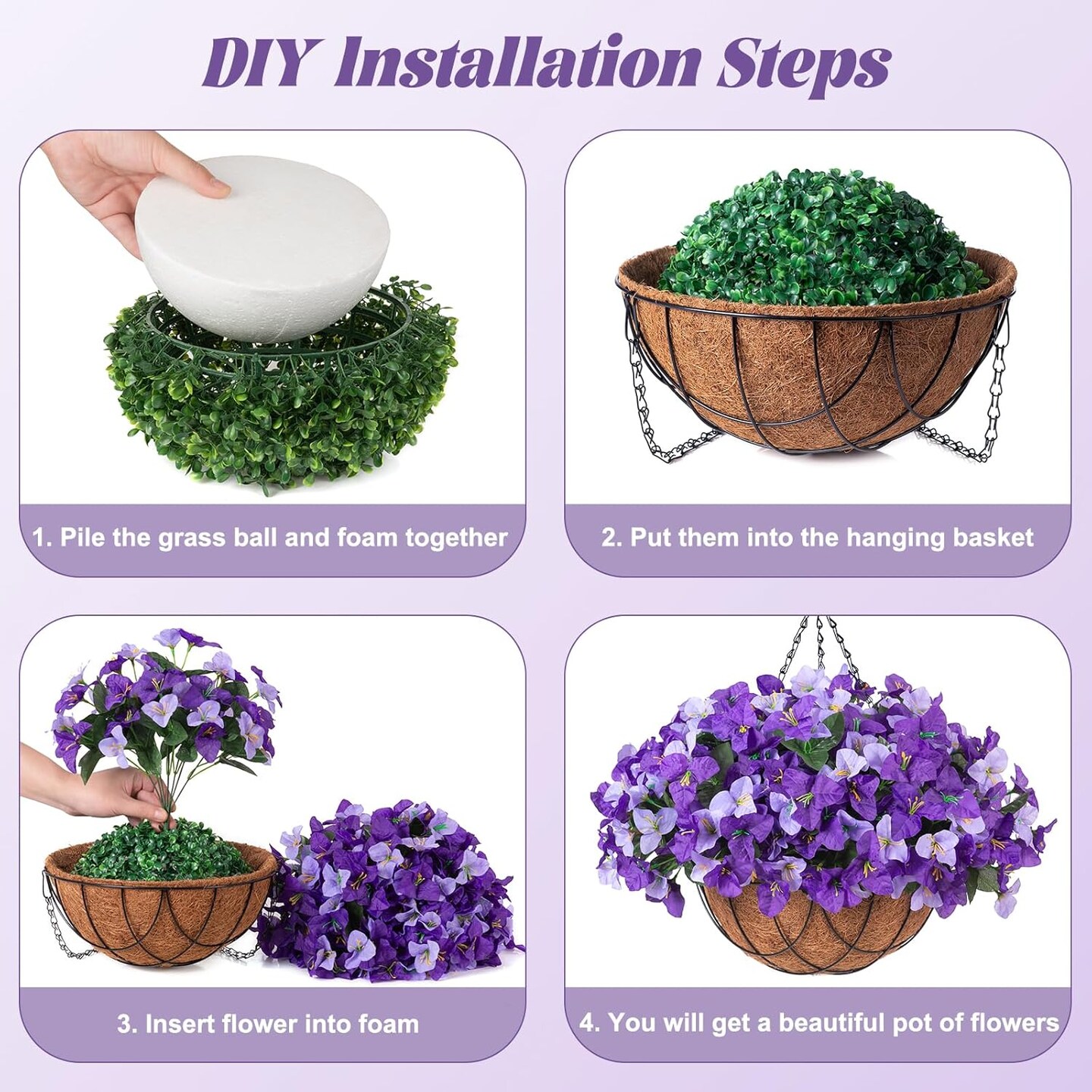 DIY Installation Steps

1. Pile the grass ball and foam together

2. Put them into the hanging basket

3. Insert flower into foam

4. You will get a beautiful pot of flowers