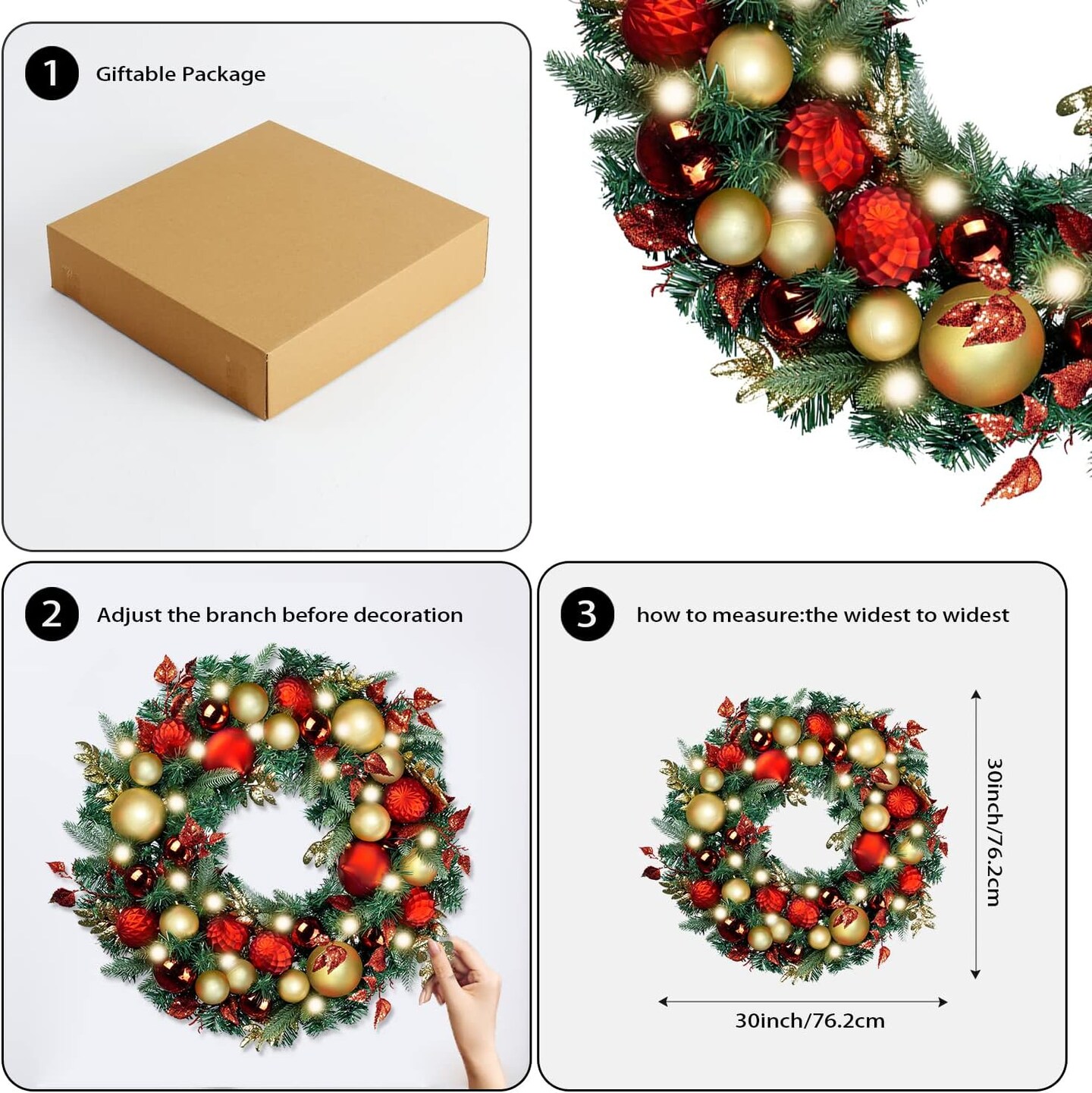 1 Giftable Package

2 Adjust the branch before decoration

3 how to measure:the widest to widest

30inch/76.2cm

30inch/76.2cm