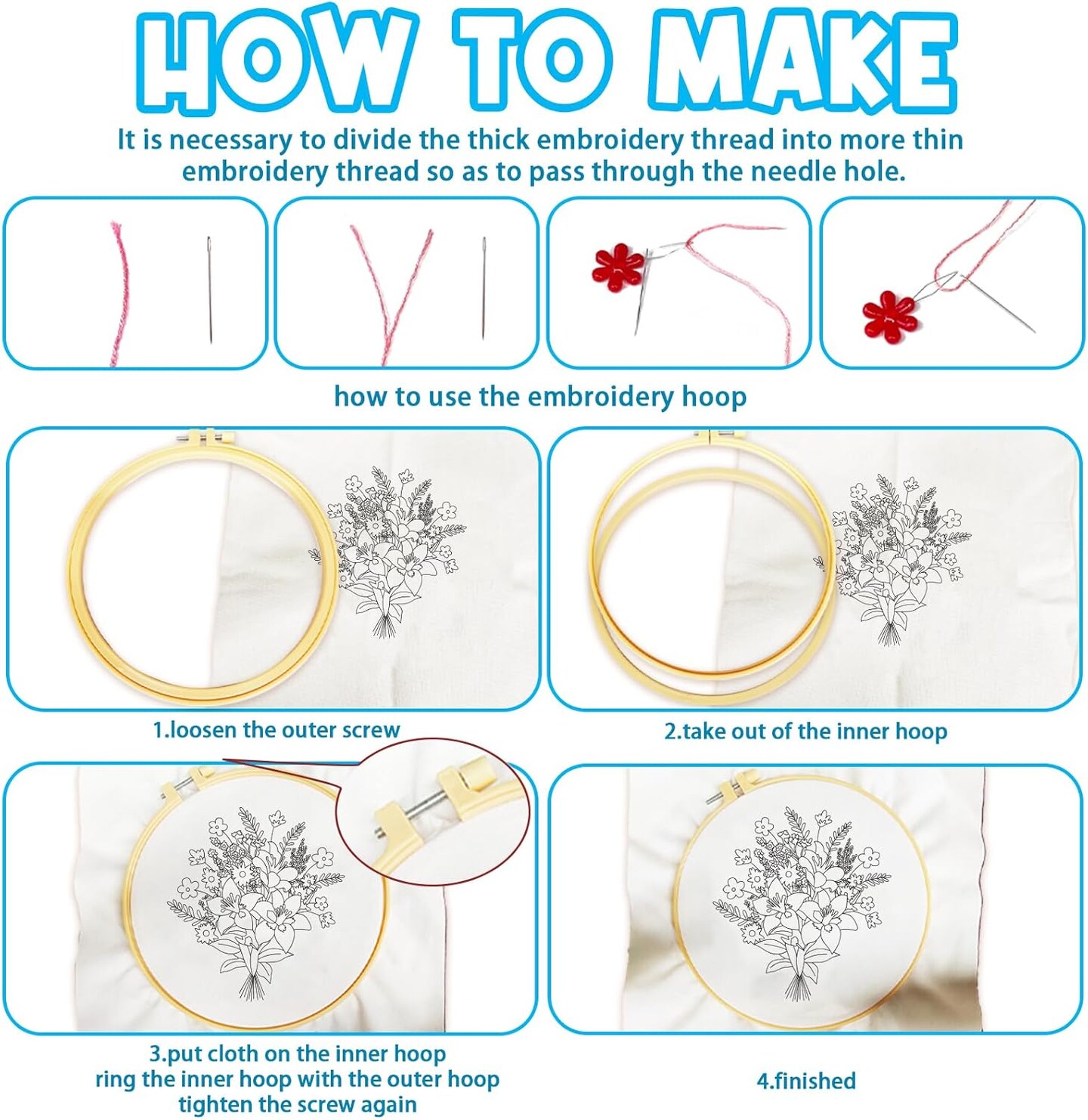 HOW TO MAKE

It is necessary to divide the thick embroidery thread into more thin embroidery thread so as to pass through the needle hole.

how to use the embroidery hoop

1.loosen the outer screw

2.take out of the inner hoop

3.put cloth on the inner hoop
ring the inner hoop with the outer hoop
tighten the screw again

4.finished