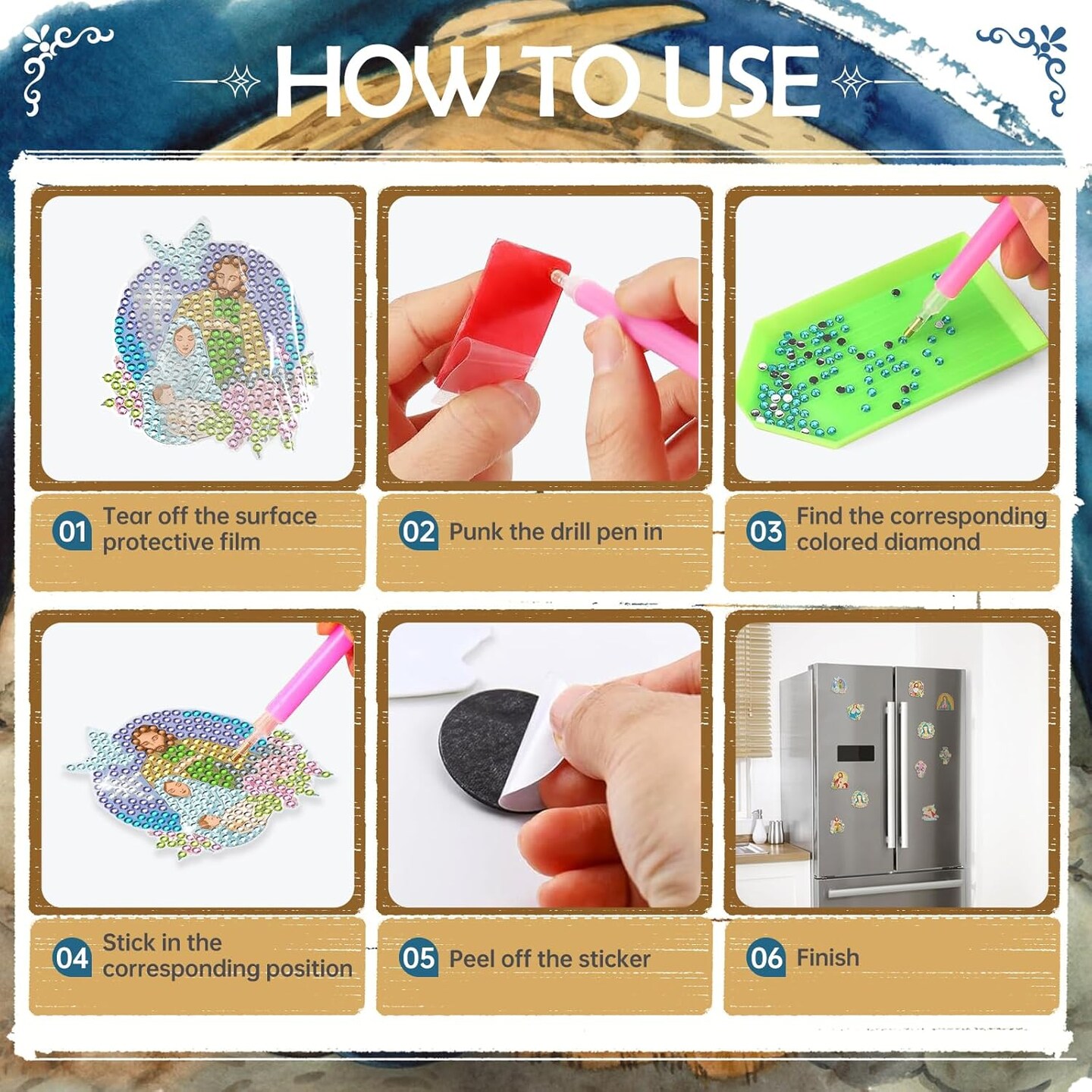 HOW TO USE

01 Tear off the surface protective film

02 Punk the drill pen in

03 Find the corresponding colored diamond

04 Stick in the corresponding position

05 Peel off the sticker

06 Finish