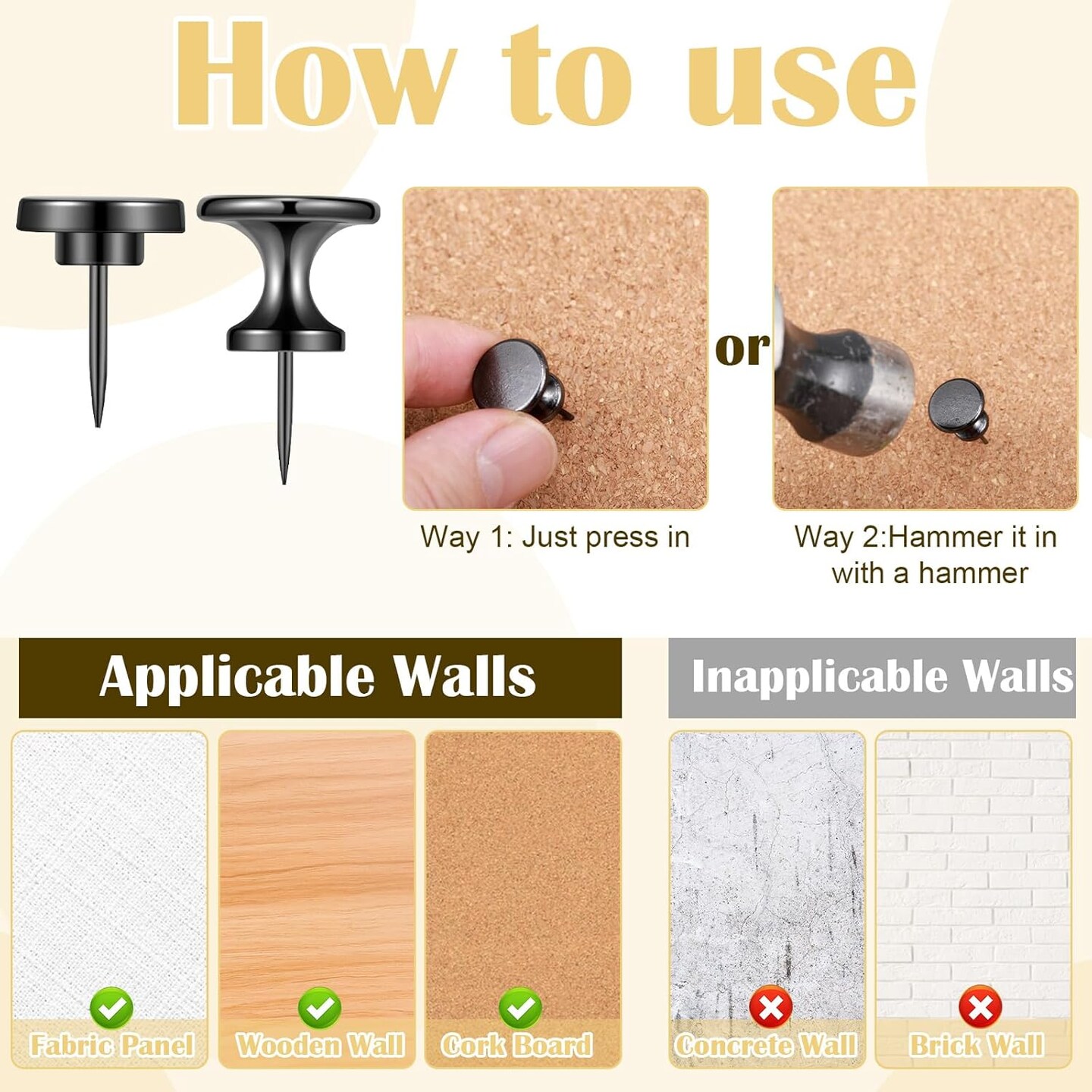 How to use

or

Way 1: Just press in

Way 2:Hammer it in with a hammer

Applicable Walls

Inapplicable Walls

Fabric Panel

Wooden Wall

Cork Board

Concrete Wall

Brick Wall