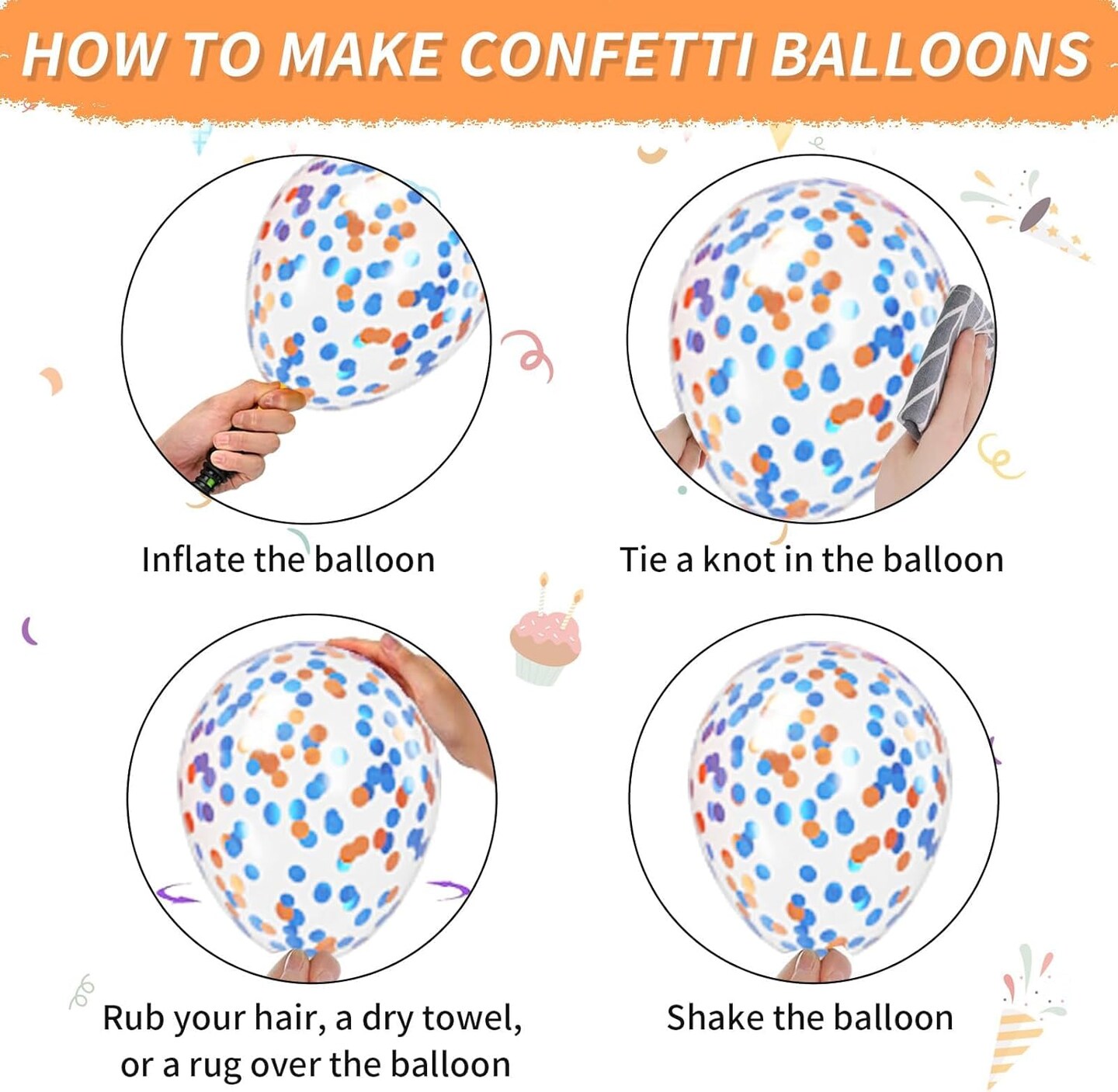 HOW TO MAKE CONFETTI BALLOONS

Inflate the balloon

Tie a knot in the balloon

Rub your hair, a dry towel, or a rug over the balloon

Shake the balloon