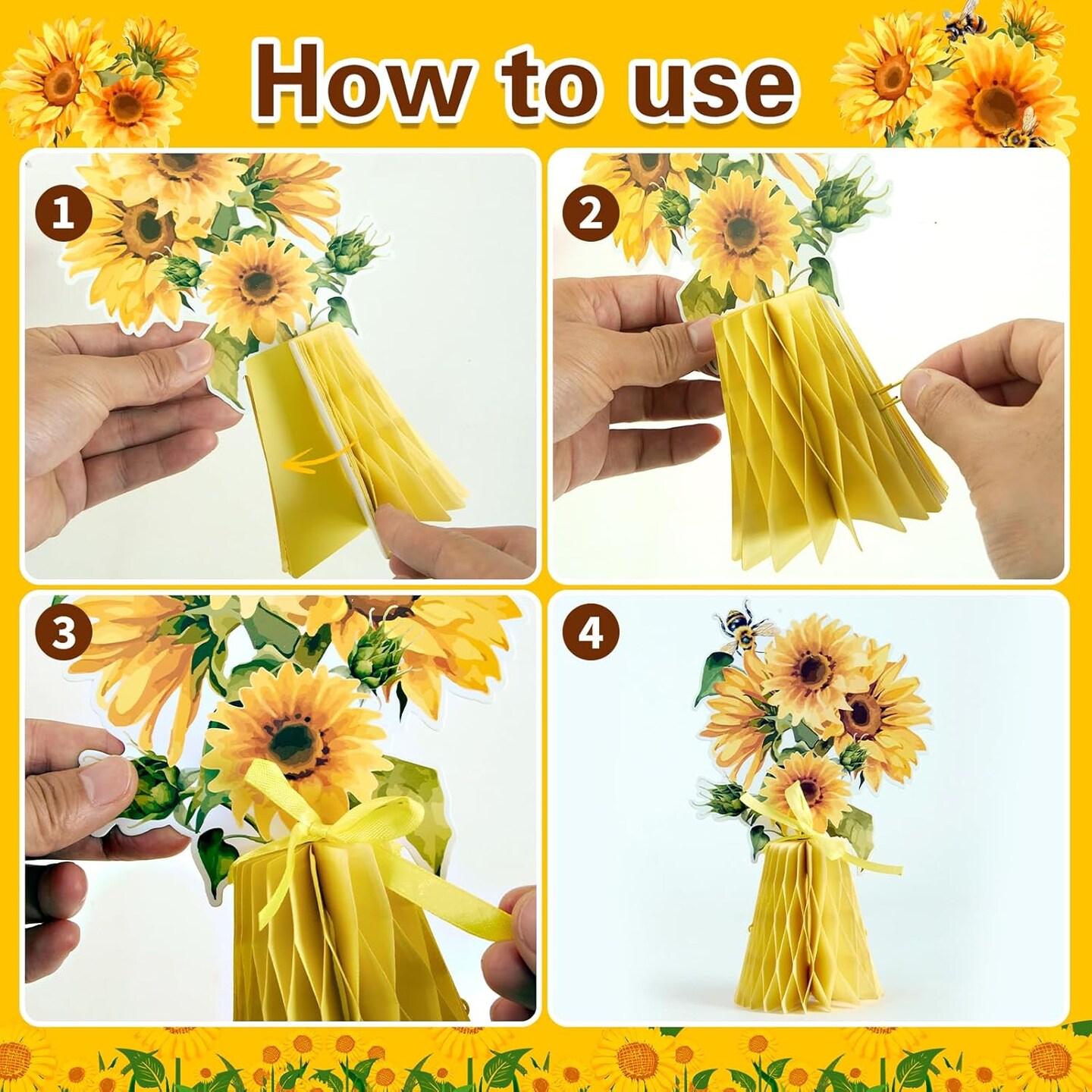 How to use

1

2

3

4