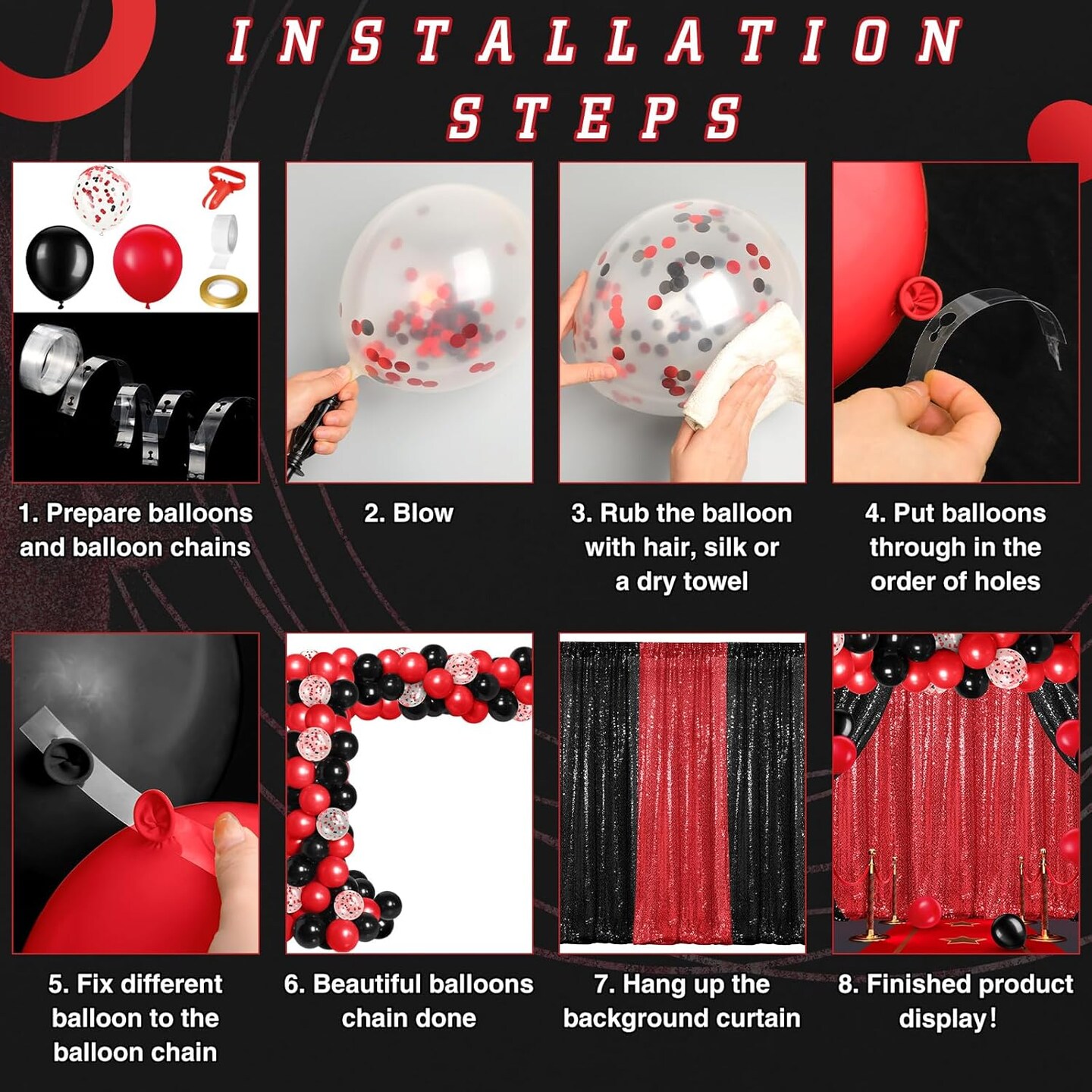 INSTALLATION STEPS

1. Prepare balloons and balloon chains

2. Blow

3. Rub the balloon with hair, silk or a dry towel

4. Put balloons through in the order of holes

5. Fix different balloon to the balloon chain

6. Beautiful balloons chain done

7. Hang up the background curtain

8. Finished product display!