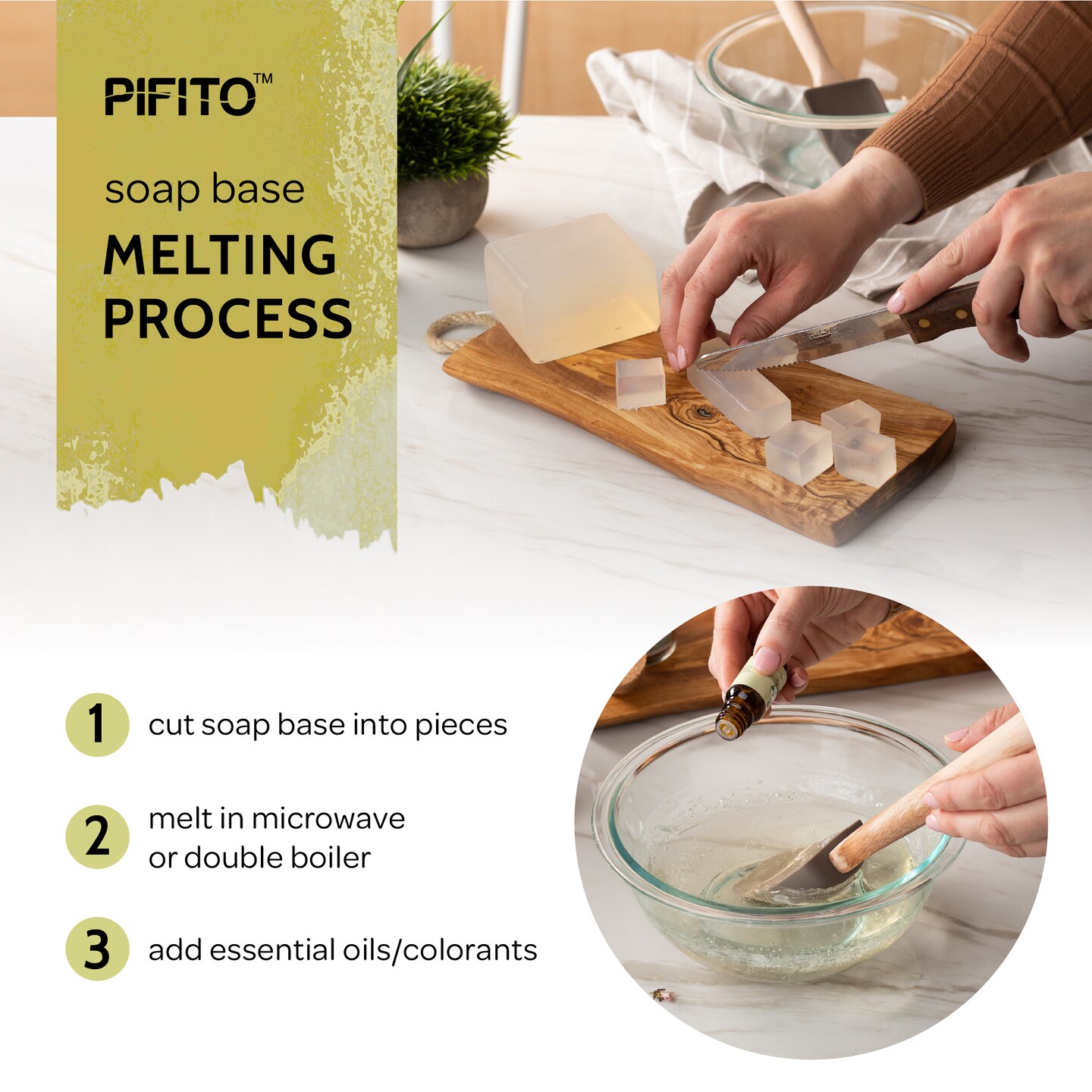 PIFITO™

soap base

MELTING PROCESS

1 cut soap base into pieces

2 melt in microwave or double boiler

3 add essential oils/colorants