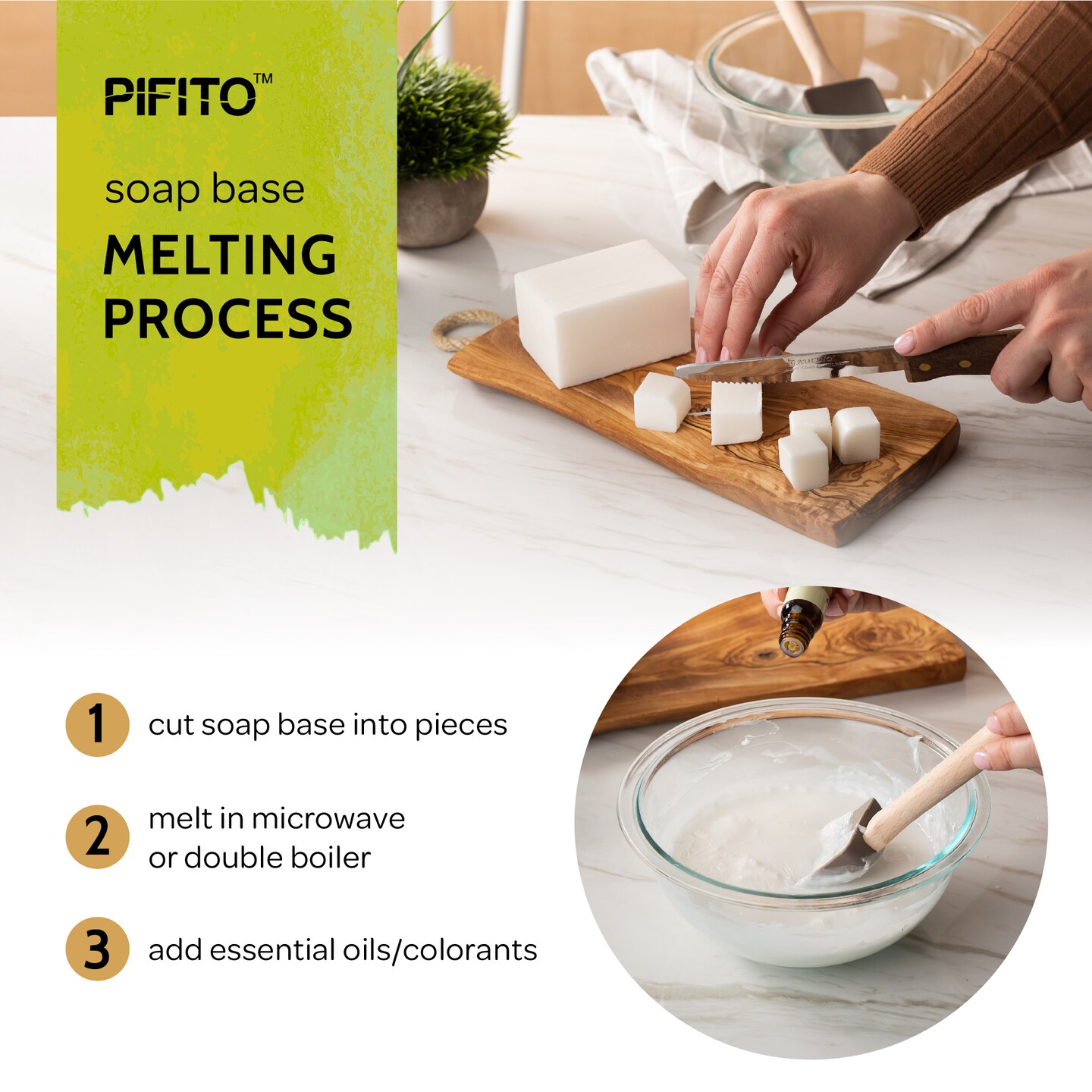 PIFITO™

soap base

MELTING PROCESS

1 cut soap base into pieces

2 melt in microwave or double boiler

3 add essential oils/colorants