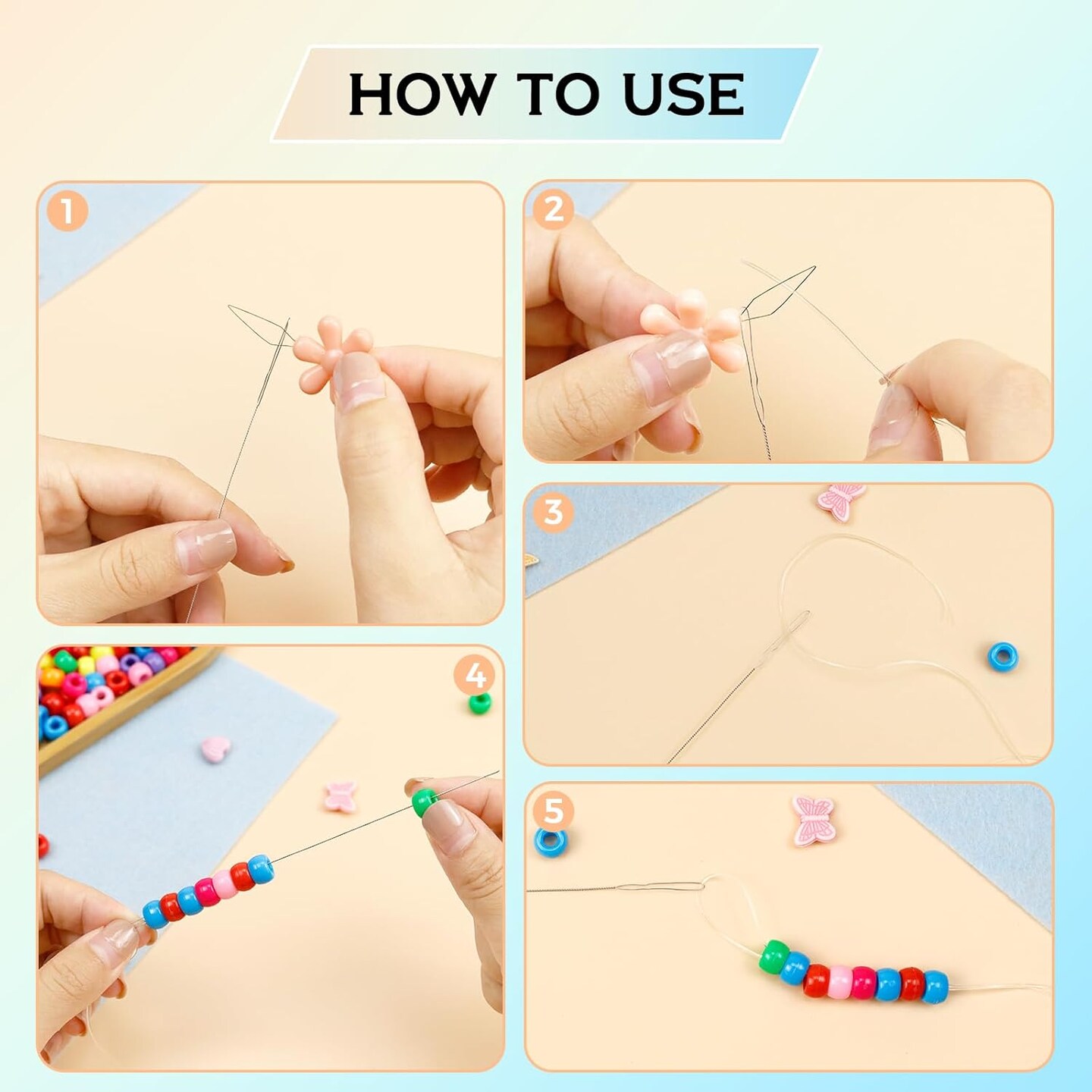 HOW TO USE

1

2

3

4

5