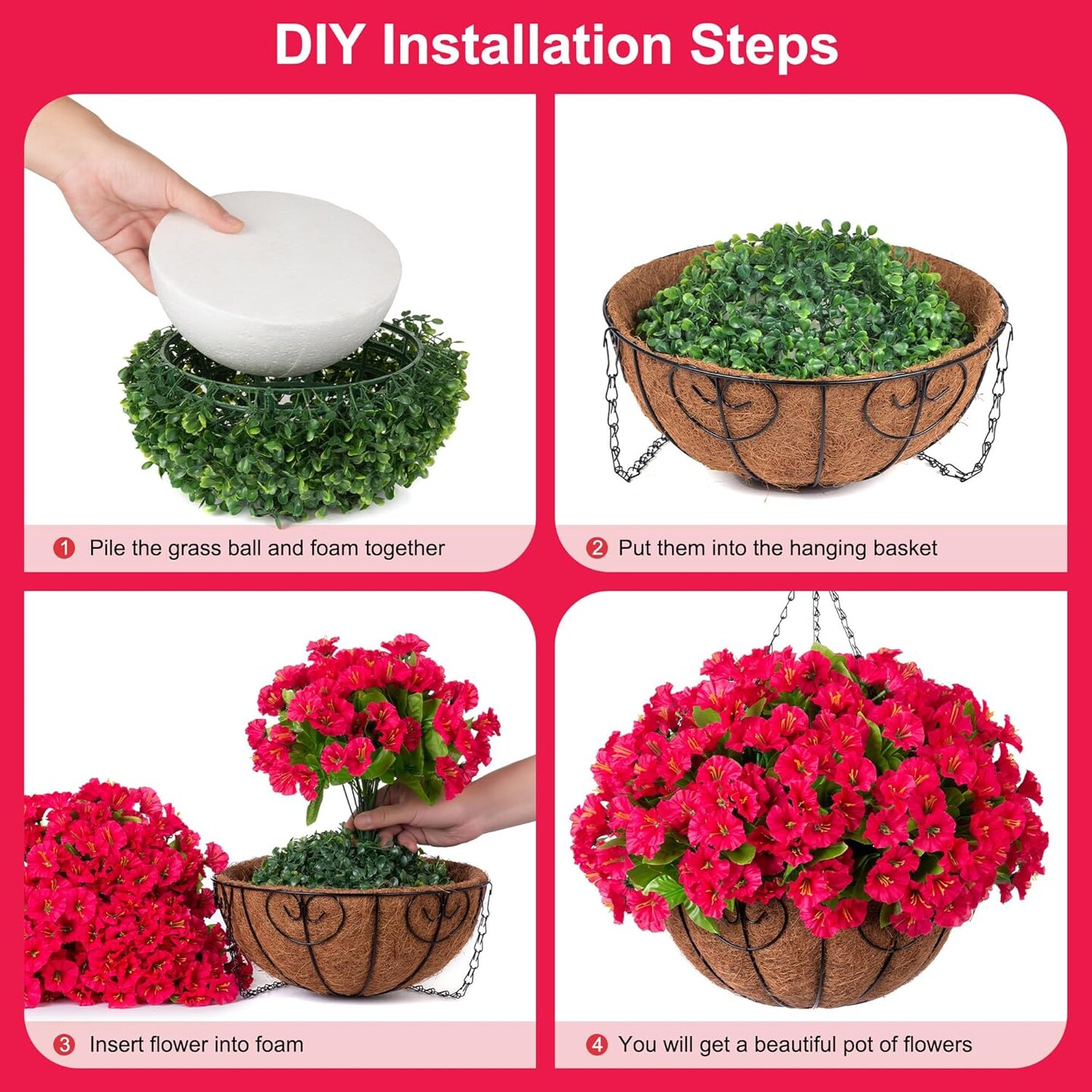 DIY Installation Steps

1 Pile the grass ball and foam together

2 Put them into the hanging basket

3 Insert flower into foam

4 You will get a beautiful pot of flowers