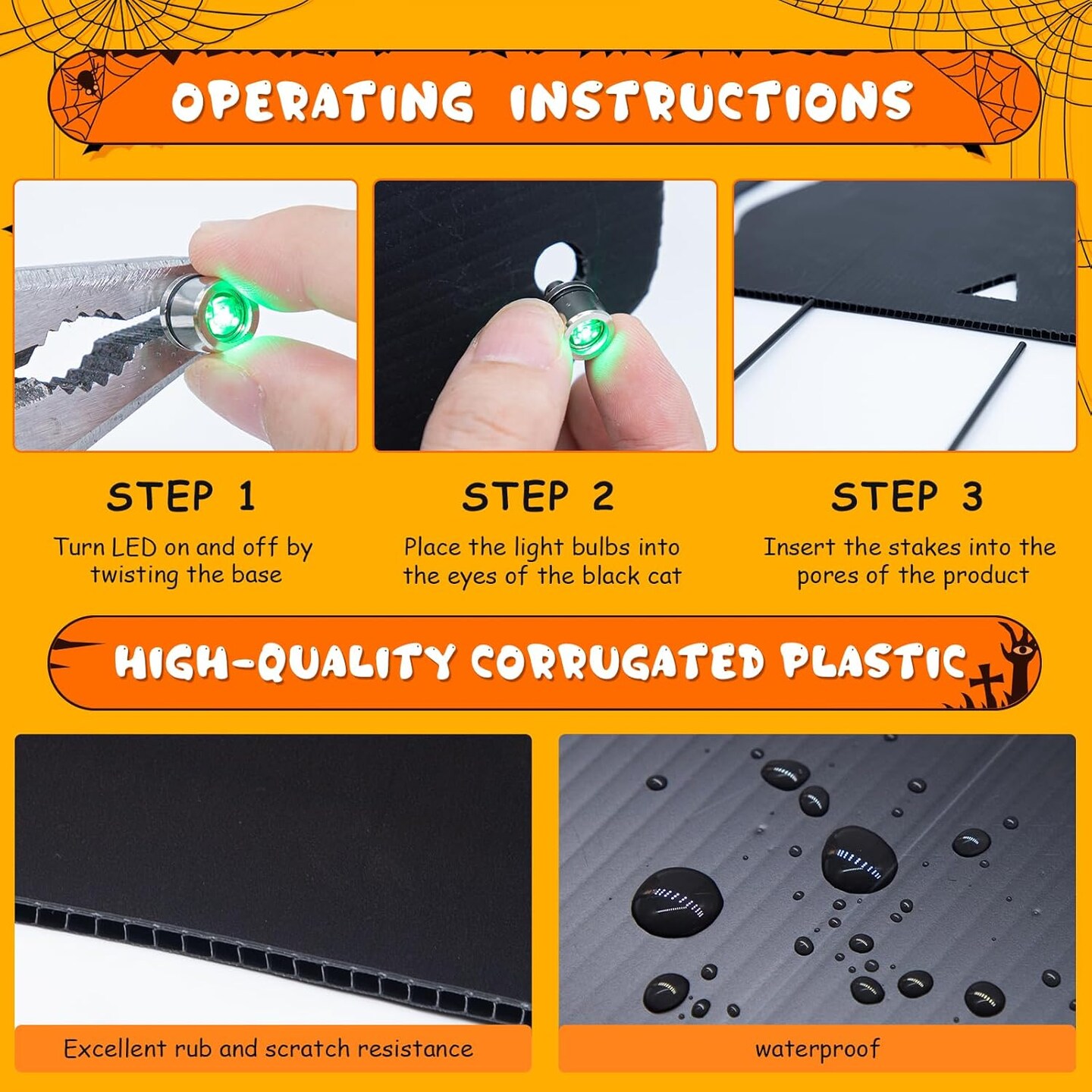 OPERATING INSTRUCTIONS

STEP 1

Turn LED on and off by twisting the base

STEP 2

Place the light bulbs into the eyes of the black cat

STEP 3

Insert the stakes into the pores of the product

HIGH-QUALITY CORRUGATED PLASTIC

Excellent rub and scratch resistance

waterproof