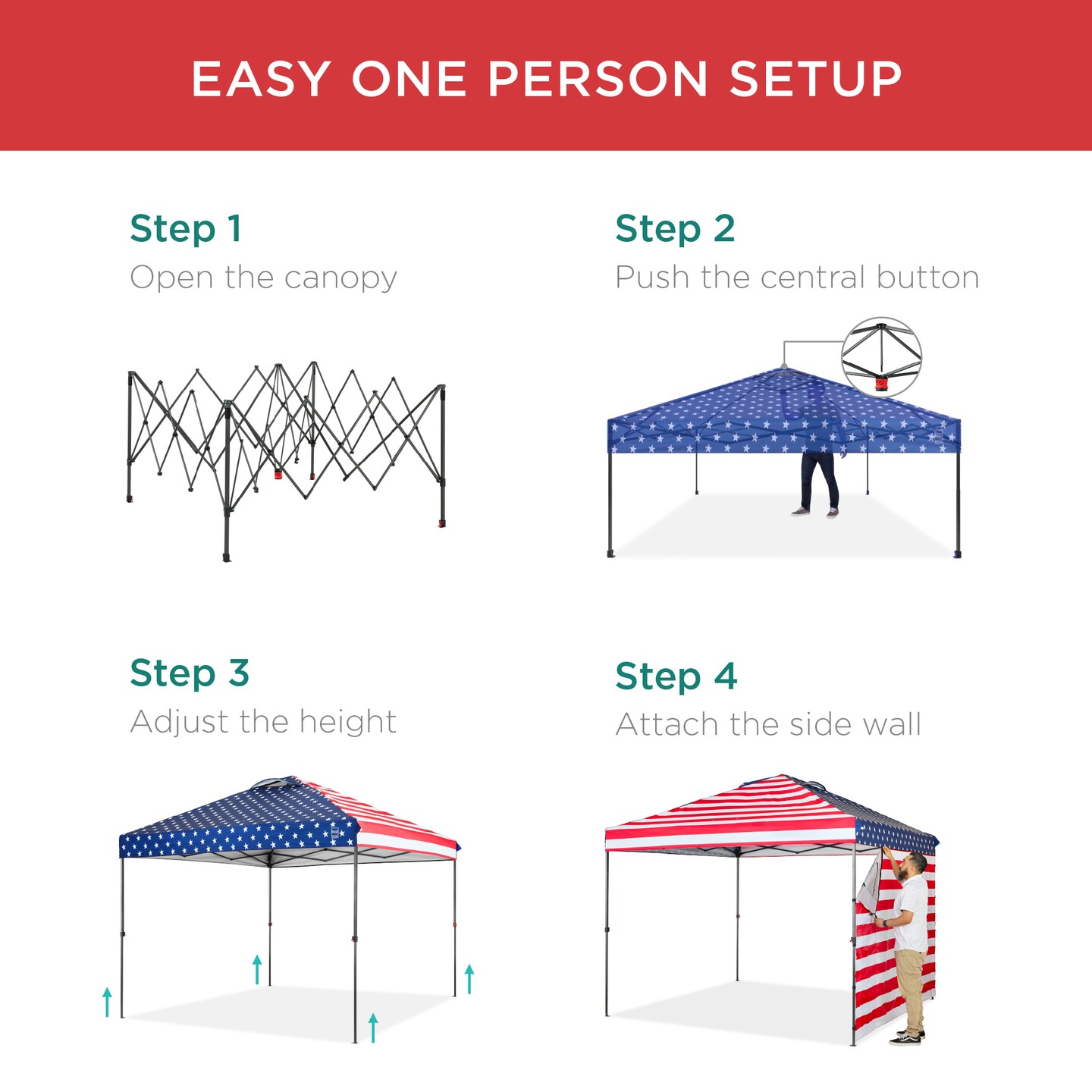 EASY ONE PERSON SETUP

Step 1
Open the canopy

Step 2
Push the central button

Step 3
Adjust the height

Step 4
Attach the side wall