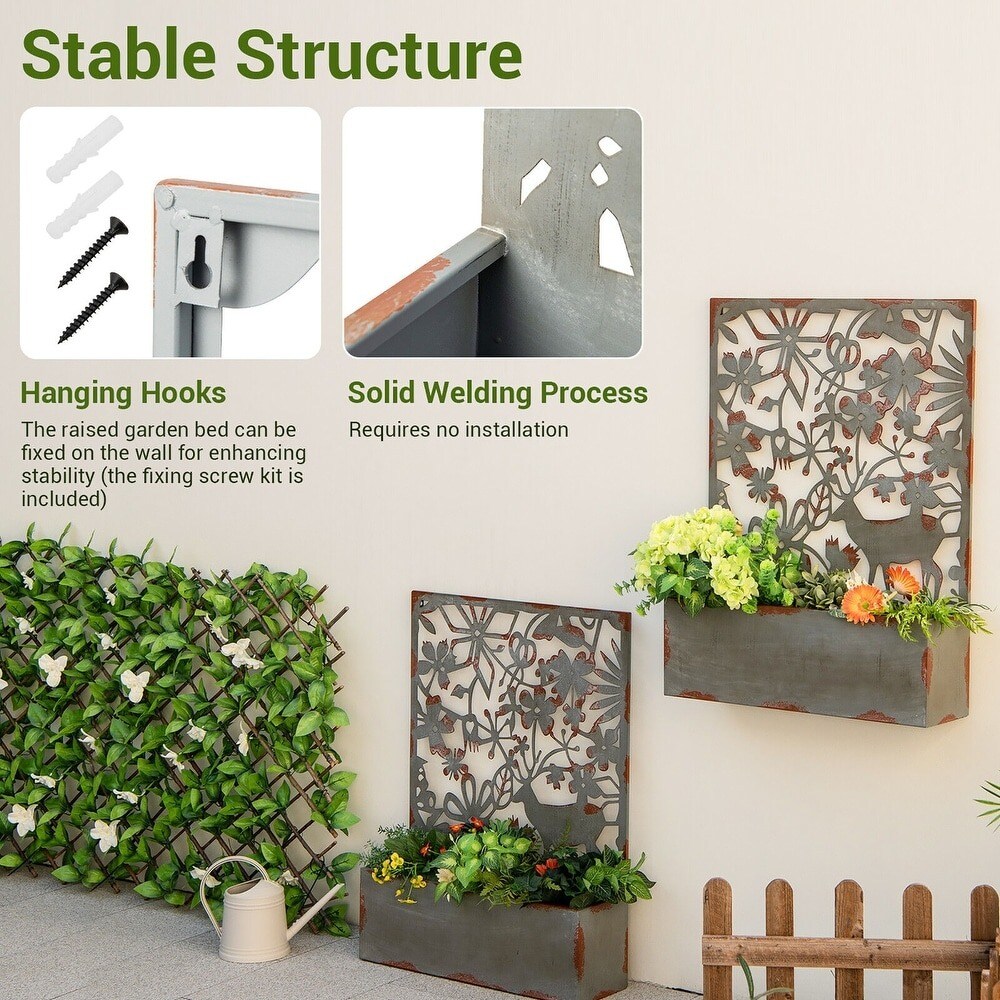 Stable Structure

Hanging Hooks

The raised garden bed can be fixed on the wall for enhancing stability (the fixing screw kit is included)

Solid Welding Process

Requires no installation