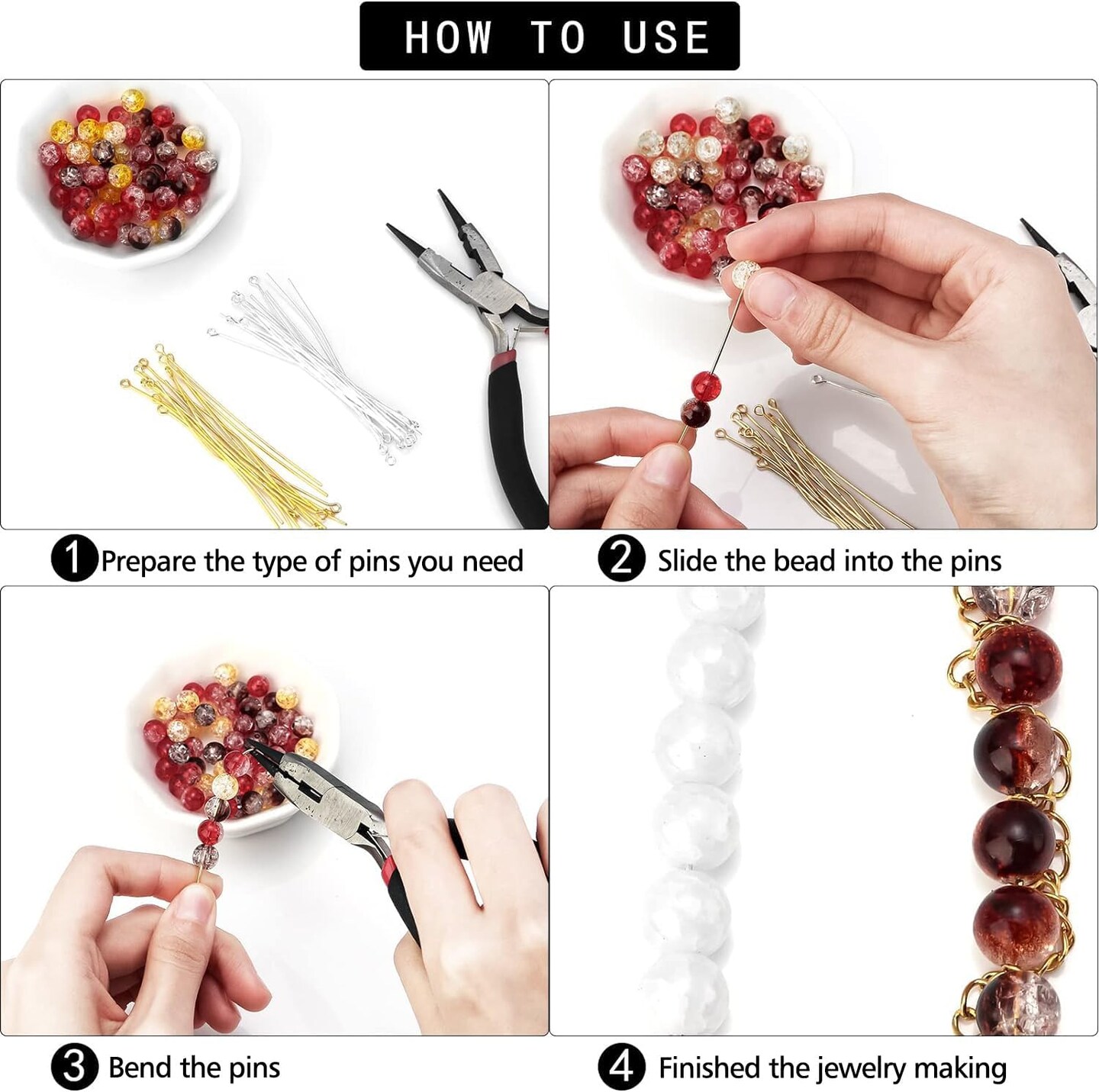 HOW TO USE

1 Prepare the type of pins you need

2 Slide the bead into the pins

3 Bend the pins

4 Finished the jewelry making