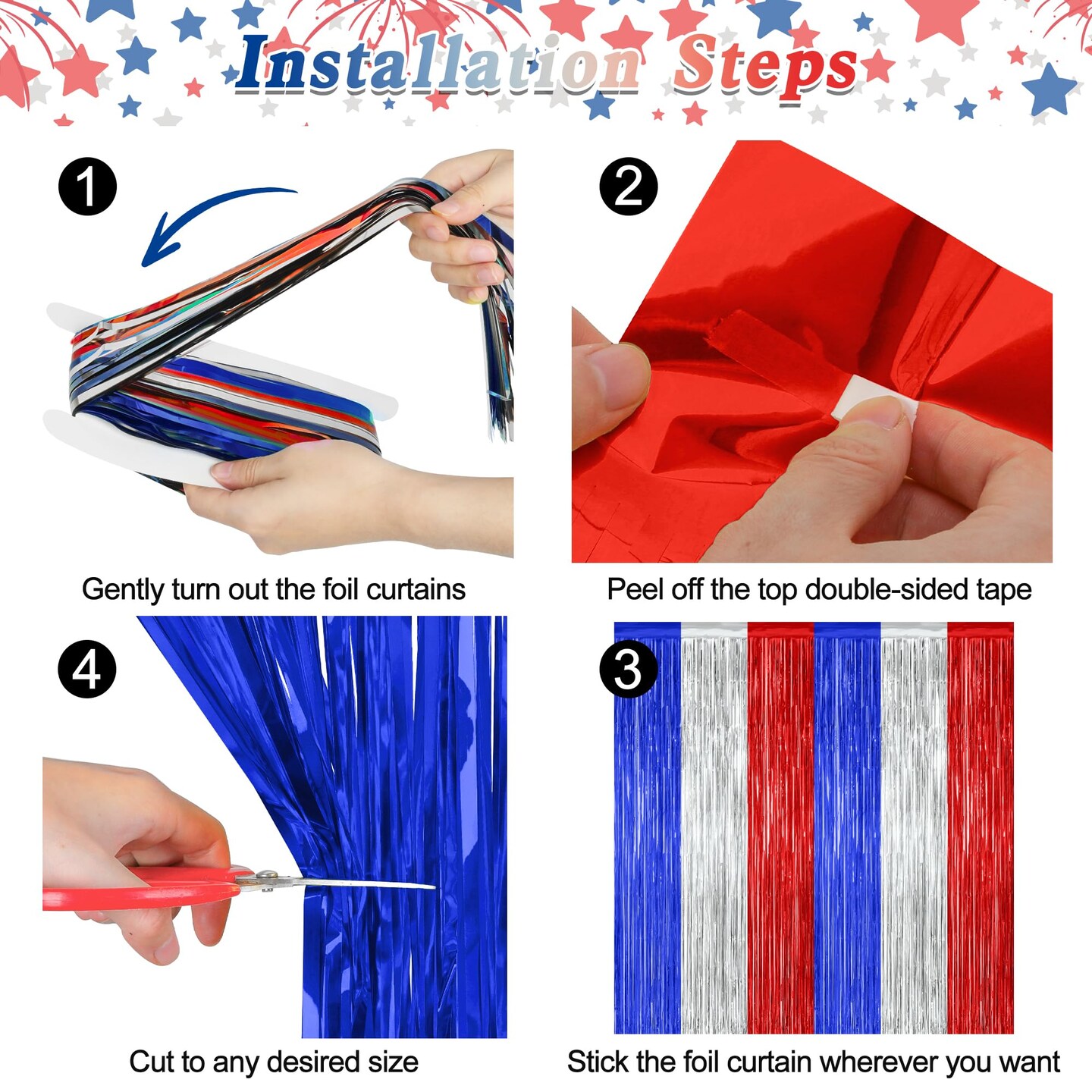 Installation Steps

1

Gently turn out the foil curtains

2

Peel off the top double-sided tape

4

Cut to any desired size

3

Stick the foil curtain wherever you want