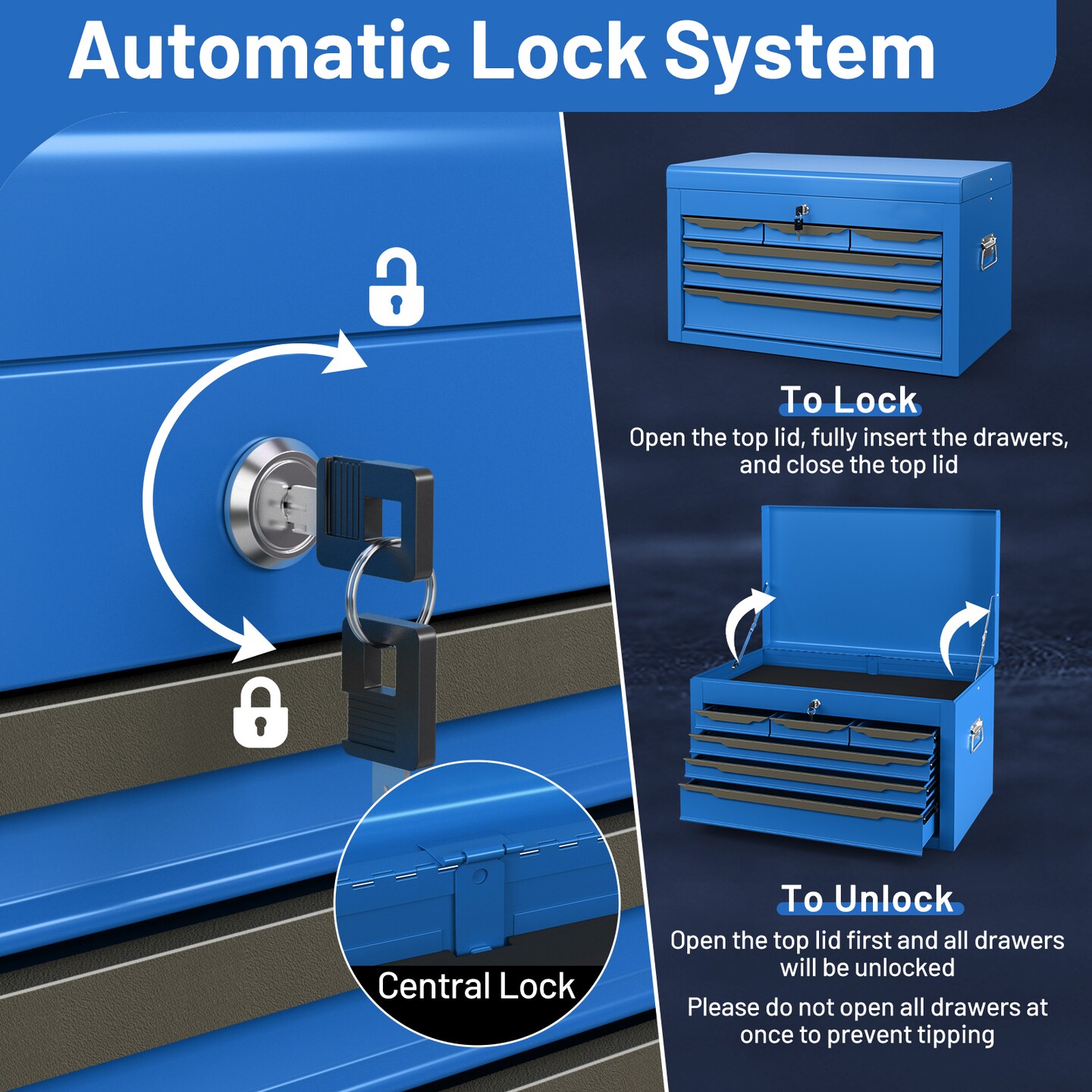 Automatic Lock System

Central Lock

To Lock
Open the top lid, fully insert the drawers, and close the top lid

To Unlock
Open the top lid first and all drawers will be unlocked

Please do not open all drawers at once to prevent tipping