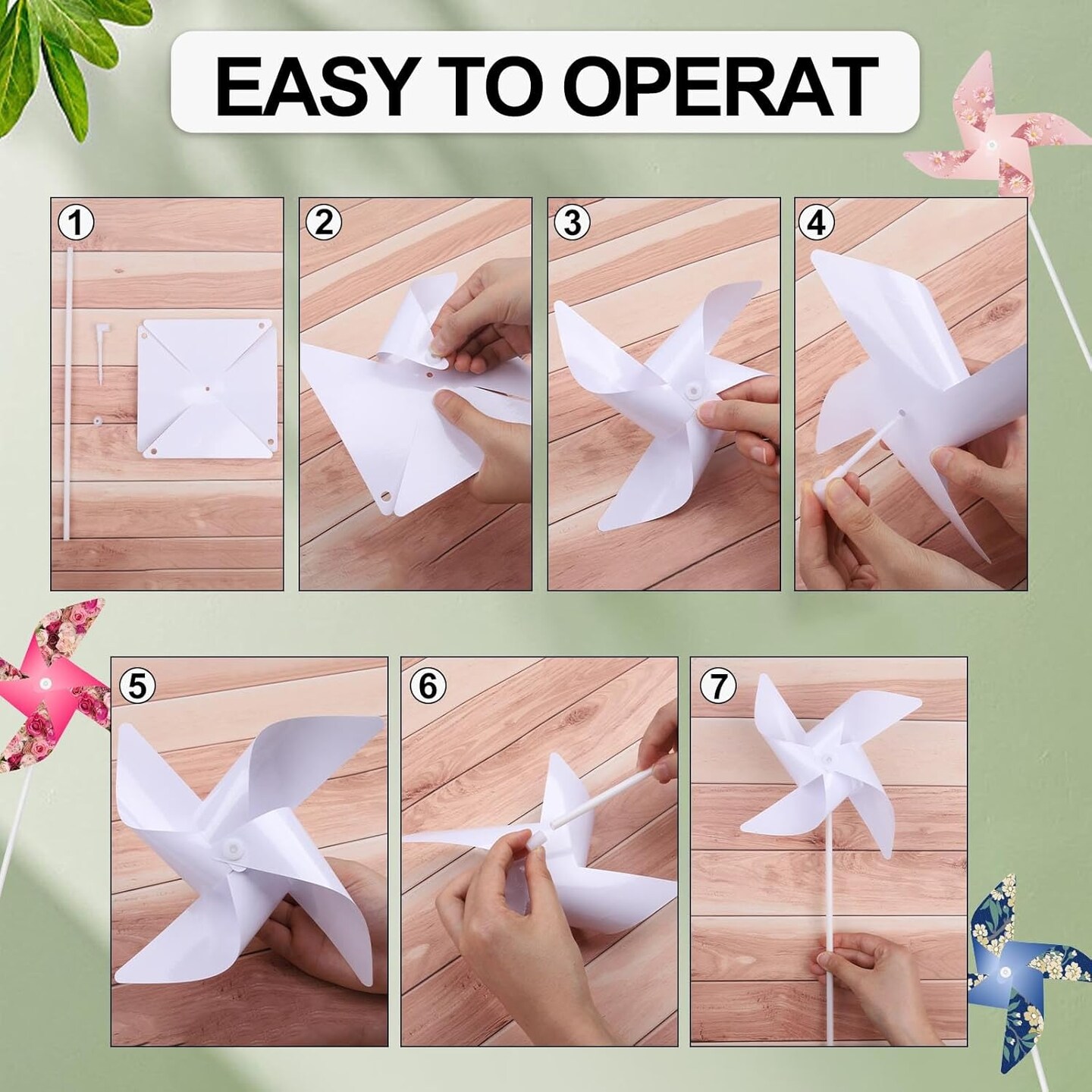 EASY TO OPERAT

1

2

3

4

5

6

7