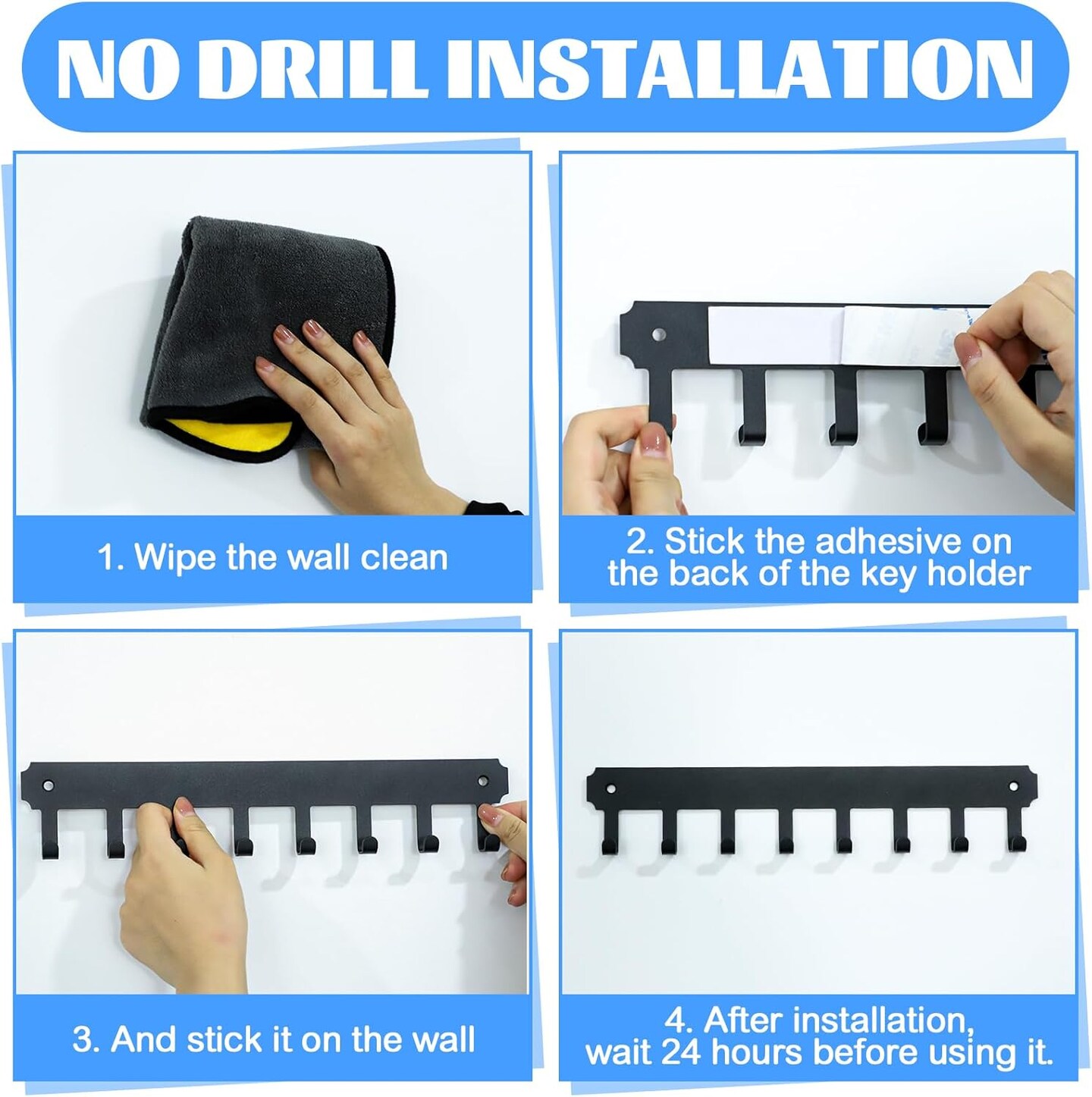 NO DRILL INSTALLATION

1. Wipe the wall clean

2. Stick the adhesive on the back of the key holder

3. And stick it on the wall

4. After installation, wait 24 hours before using it.