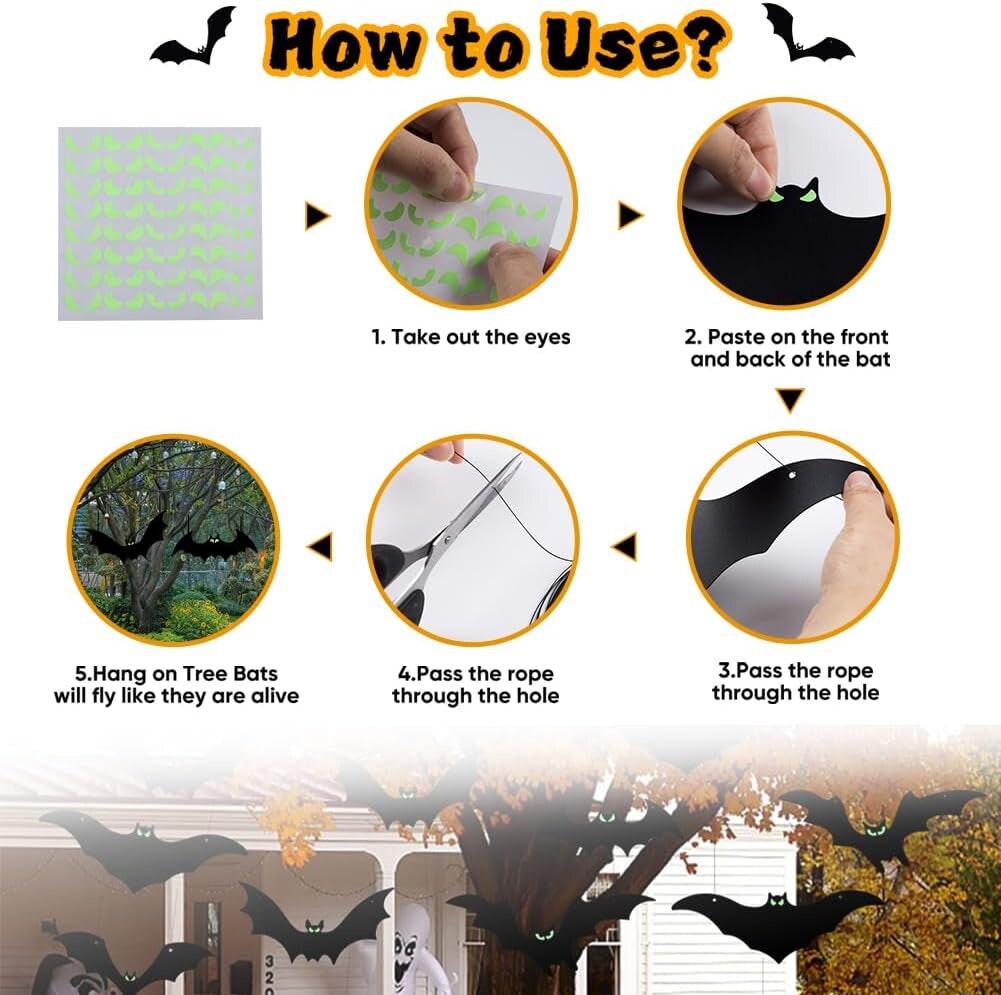 How to Use?

1. Take out the eyes

2. Paste on the front and back of the bat

3.Pass the rope through the hole

4.Pass the rope through the hole

5.Hang on Tree Bats will fly like they are alive

320