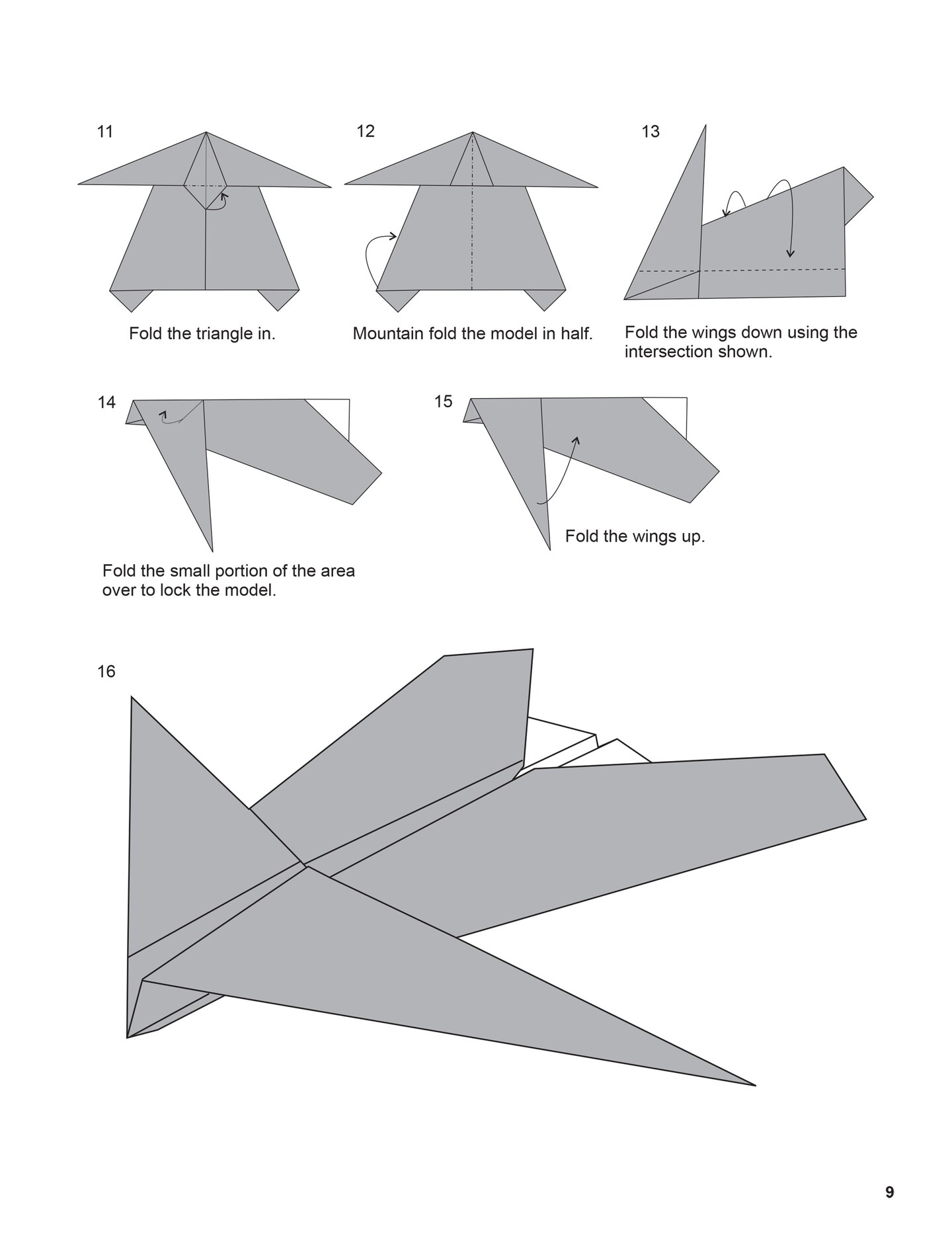 11

Fold the triangle in.

12

Mountain fold the model in half.

13

Fold the wings down using the intersection shown.

14

Fold the small portion of the area over to lock the model.

15

Fold the wings up.

16

9