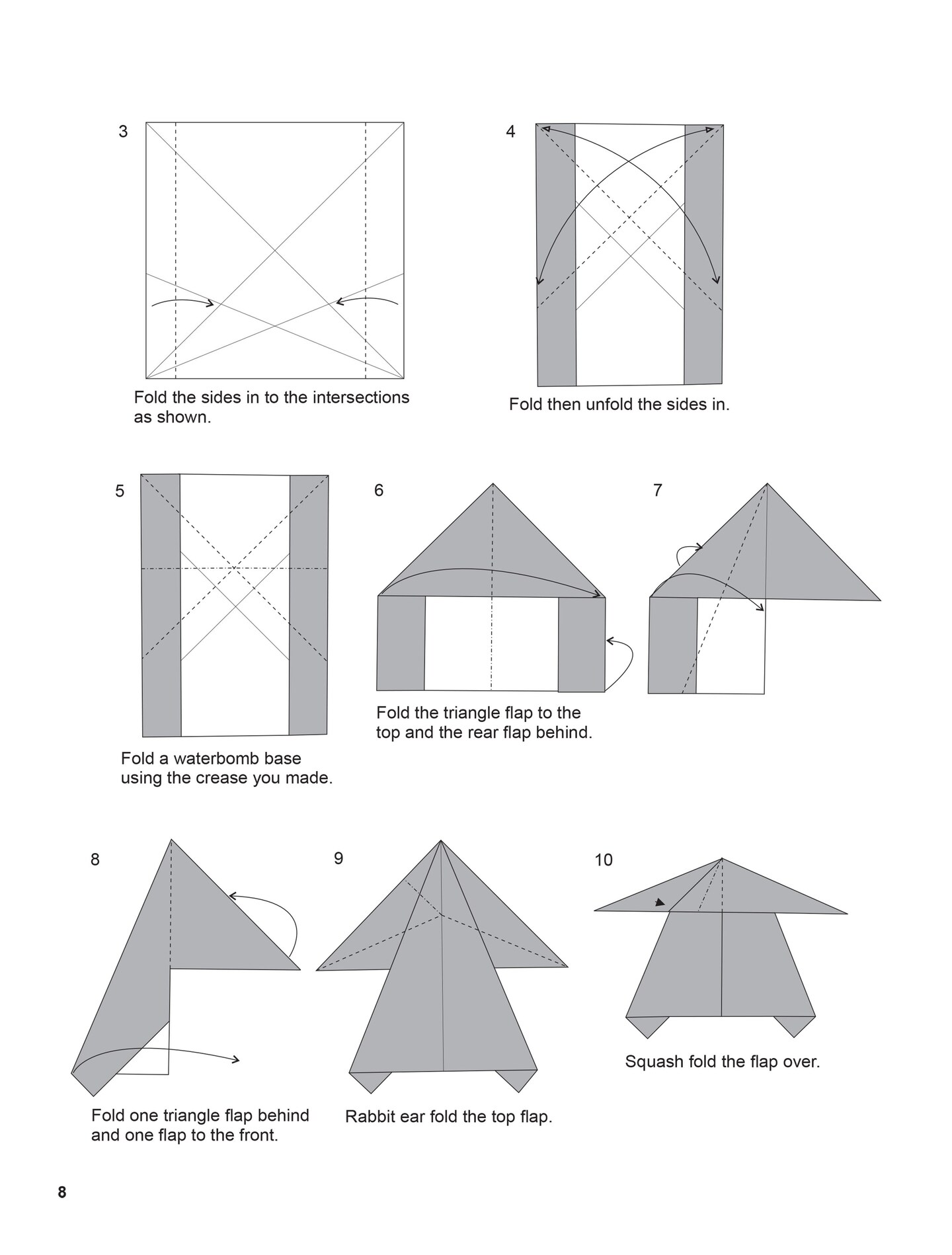 3

Fold the sides in to the intersections as shown.

4

Fold then unfold the sides in.

5

Fold a waterbomb base using the crease you made.

6

Fold the triangle flap to the top and the rear flap behind.

7

8

Fold one triangle flap behind and one flap to the front.

9

Rabbit ear fold the top flap.

10

Squash fold the flap over.

8