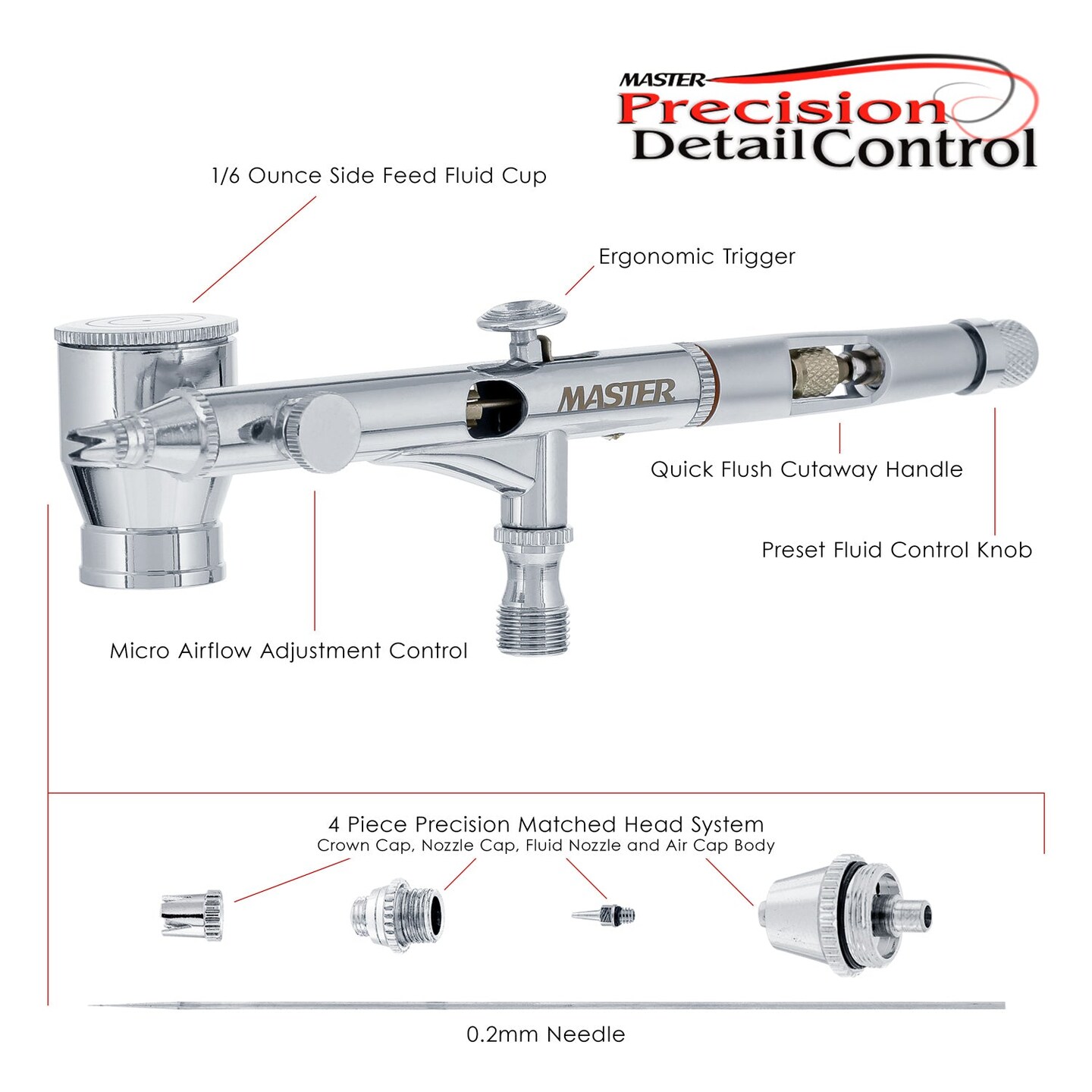 MASTER
Precision
Detail Control

1/6 Ounce Side Feed Fluid Cup

Ergonomic Trigger

MASTER

Quick Flush Cutaway Handle

Preset Fluid Control Knob

Micro Airflow Adjustment Control

4 Piece Precision Matched Head System
Crown Cap, Nozzle Cap, Fluid Nozzle and Air Cap Body

0.2mm Needle