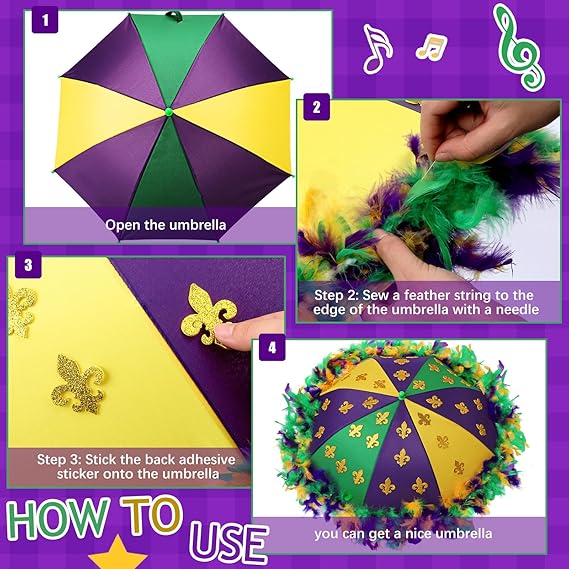 1

Open the umbrella

2

Step 2: Sew a feather string to the edge of the umbrella with a needle

3

Step 3: Stick the back adhesive sticker onto the umbrella

4

you can get a nice umbrella

HOW TO USE