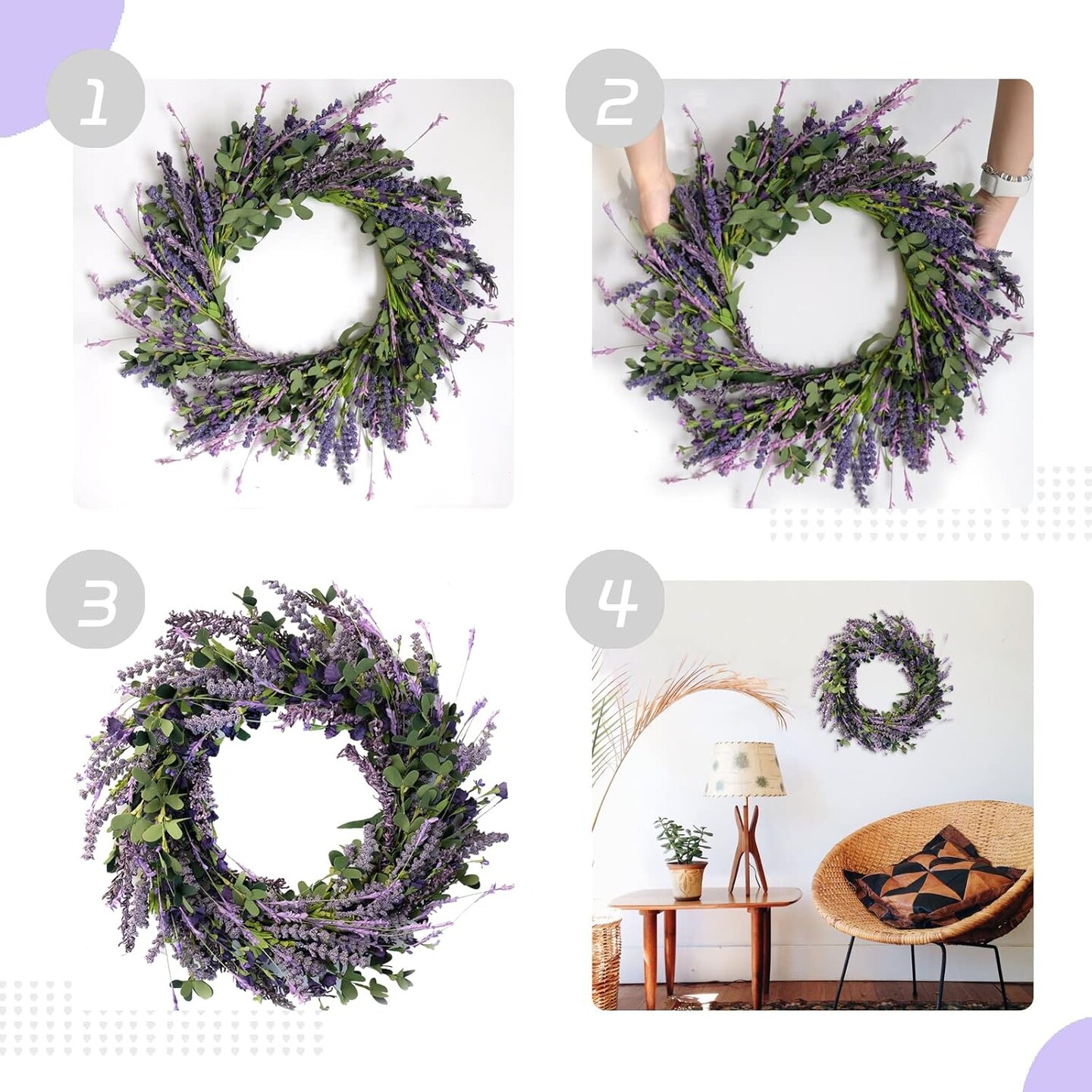 1

2

3

4