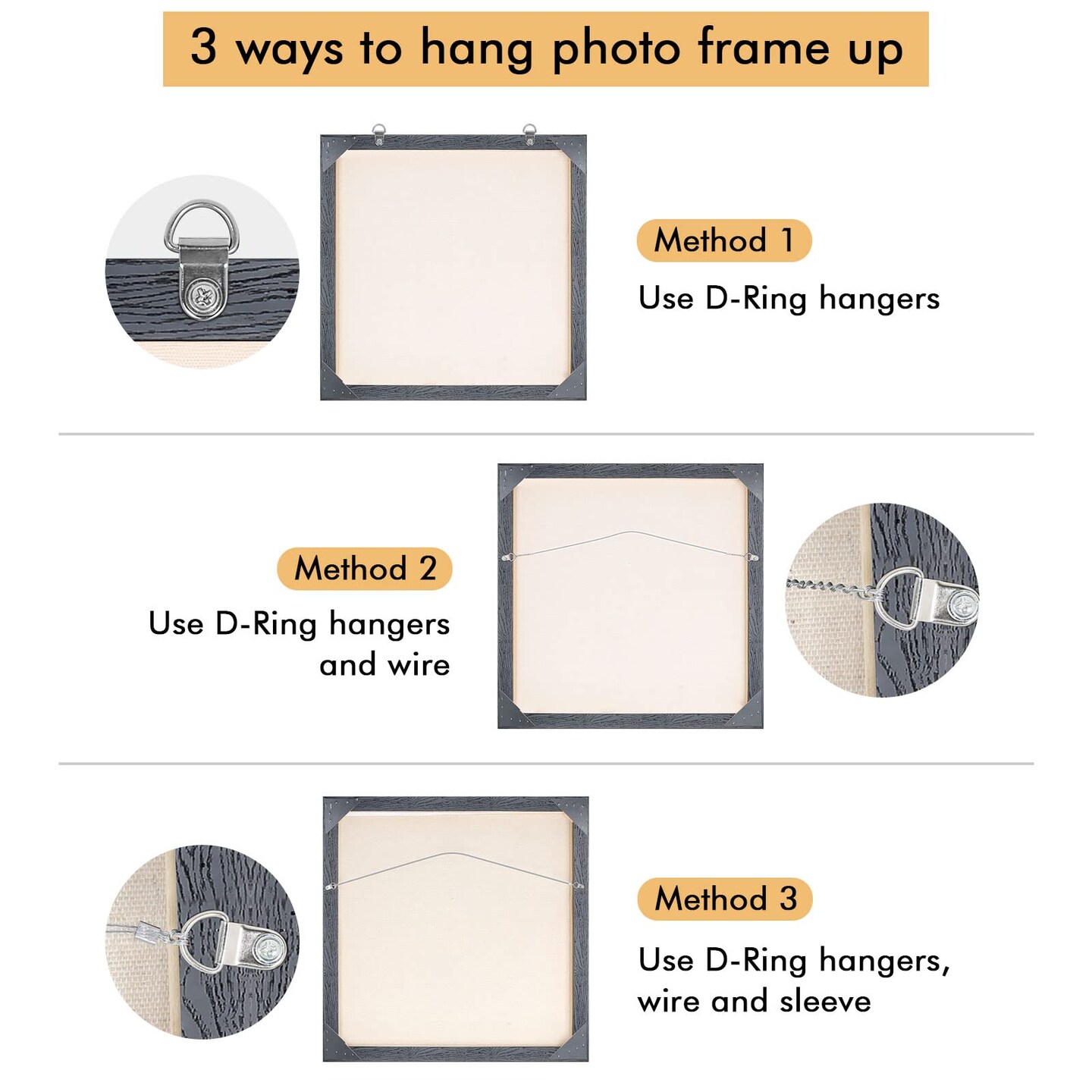 3 ways to hang photo frame up

Method 1

Use D-Ring hangers

Method 2

Use D-Ring hangers and wire

Method 3

Use D-Ring hangers, wire and sleeve