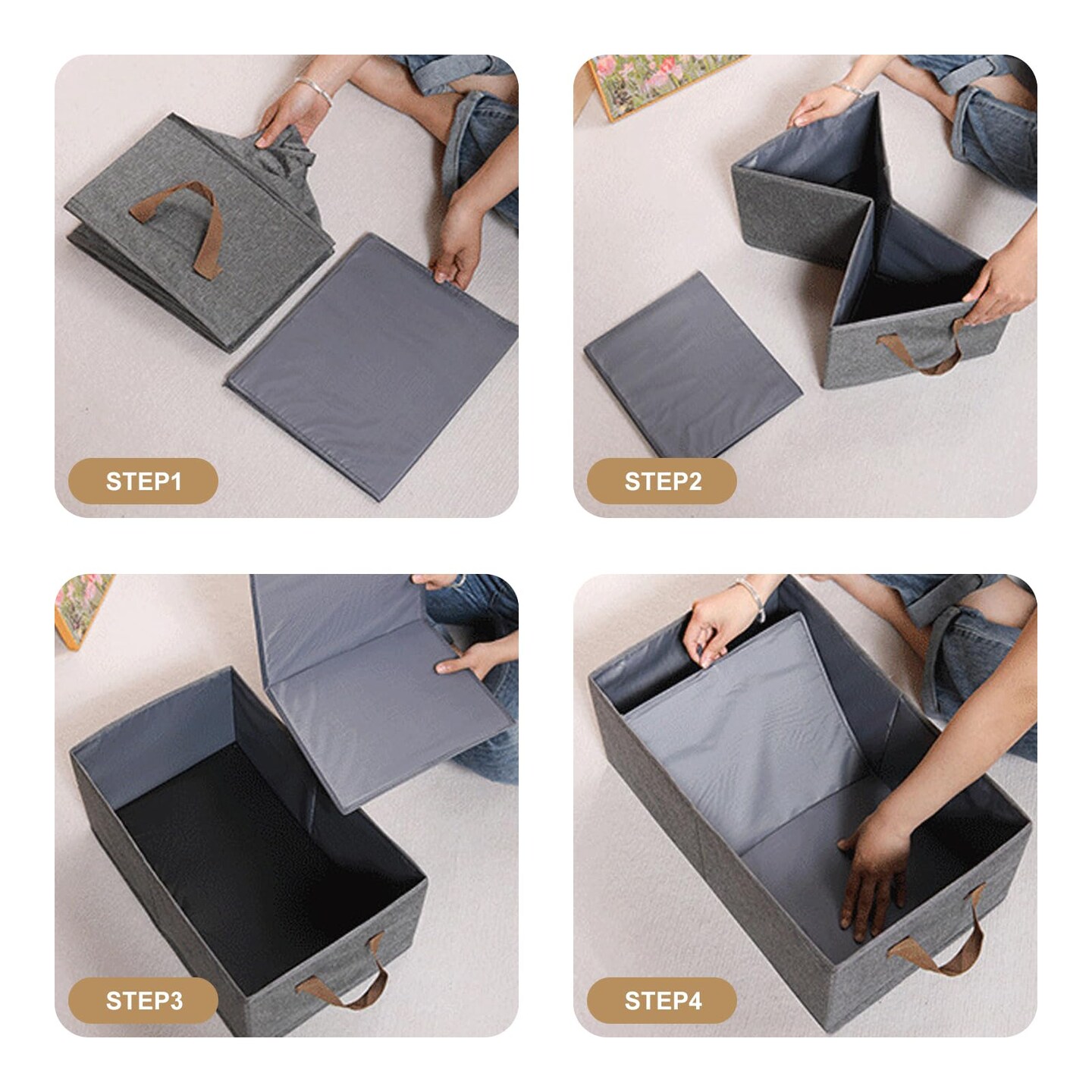 STEP1

STEP2

STEP3

STEP4