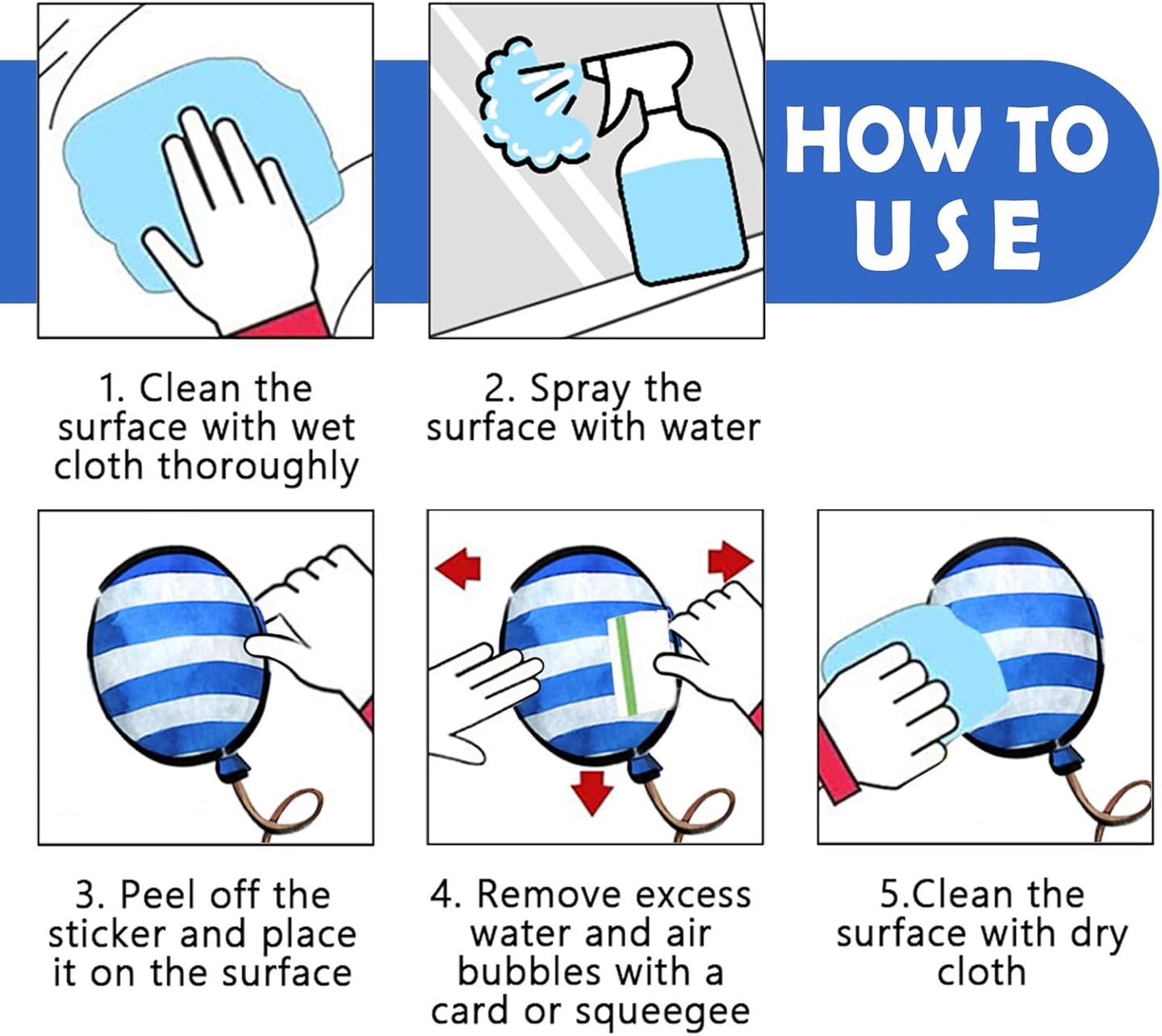 HOW TO USE

1. Clean the surface with wet cloth thoroughly

2. Spray the surface with water

3. Peel off the sticker and place it on the surface

4. Remove excess water and air bubbles with a card or squeegee

5.Clean the surface with dry cloth