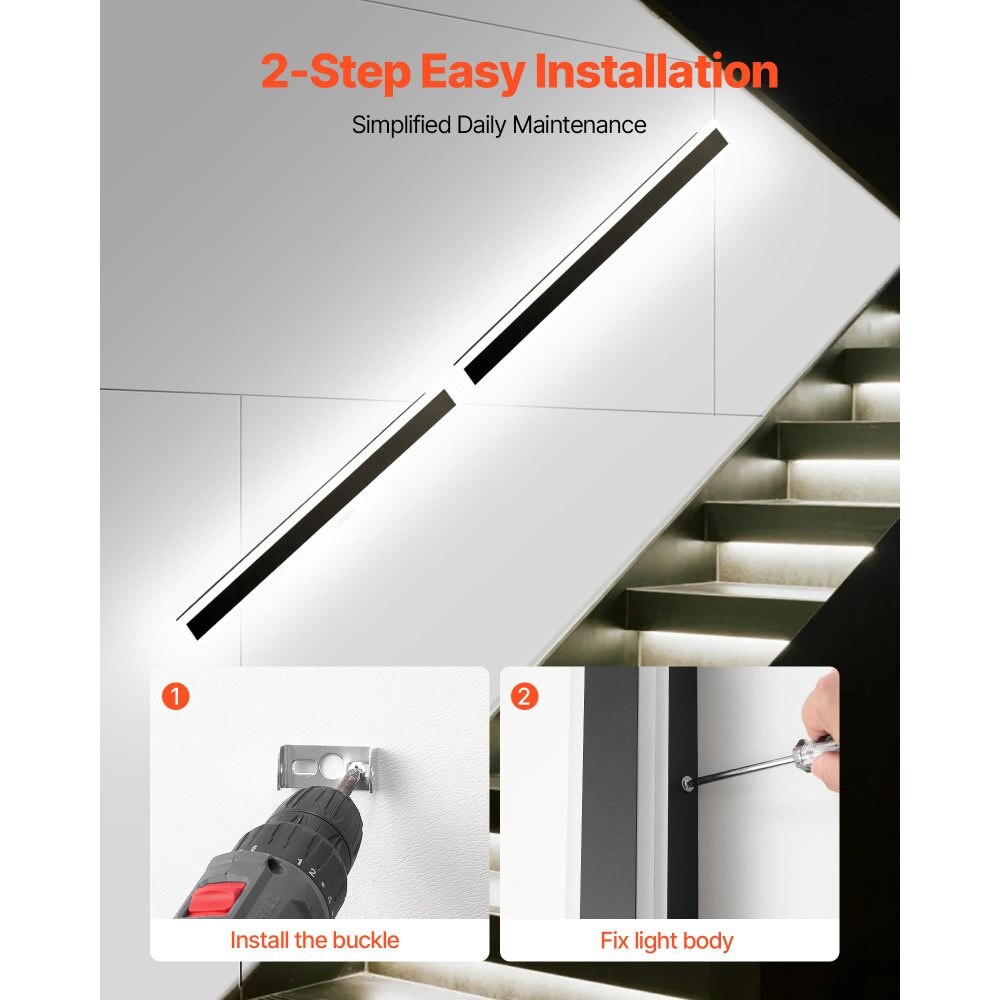 2-Step Easy Installation

Simplified Daily Maintenance

1

Install the buckle

2

Fix light body