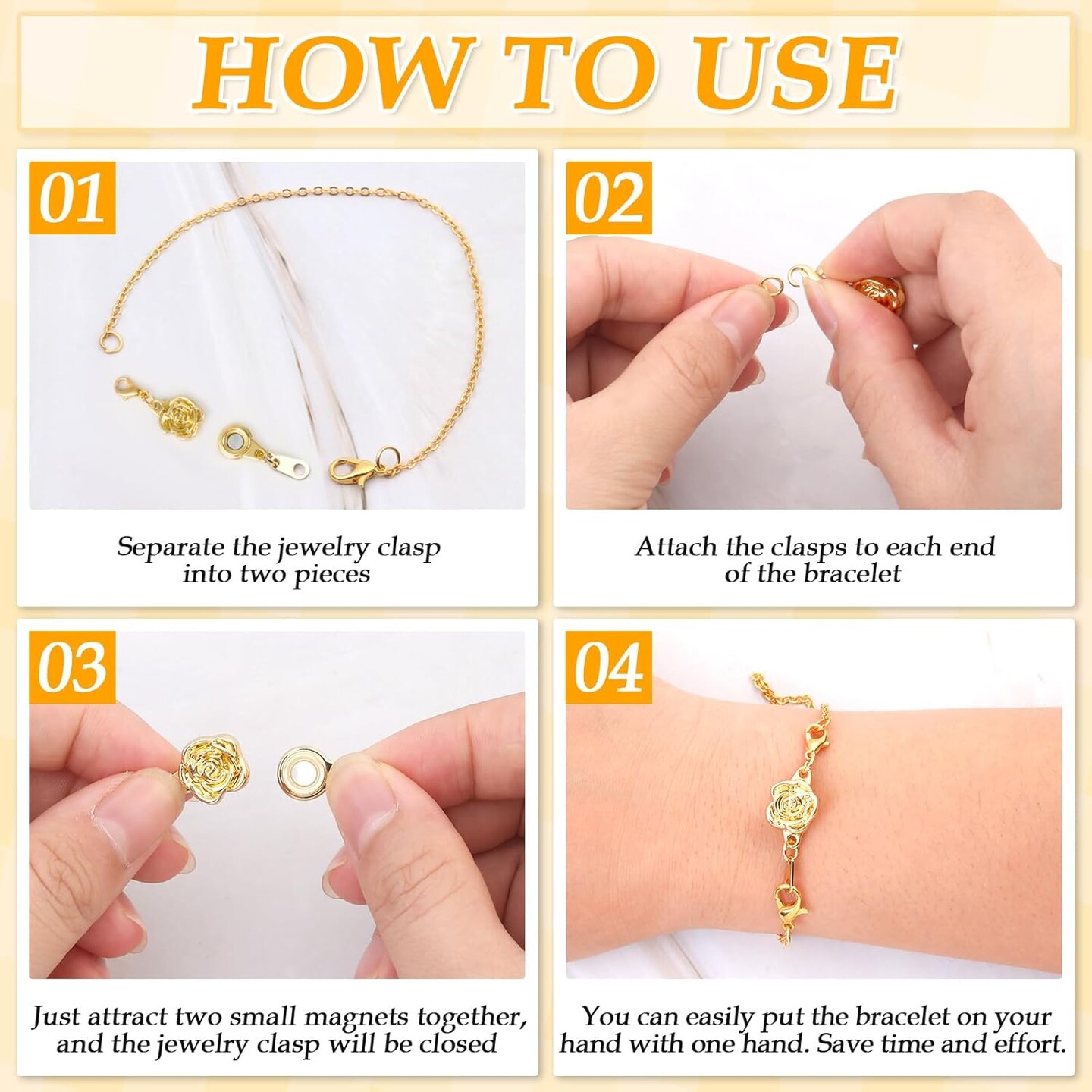 HOW TO USE

01

Separate the jewelry clasp into two pieces

02

Attach the clasps to each end of the bracelet

03

Just attract two small magnets together, and the jewelry clasp will be closed

04

You can easily put the bracelet on your hand with one hand. Save time and effort.