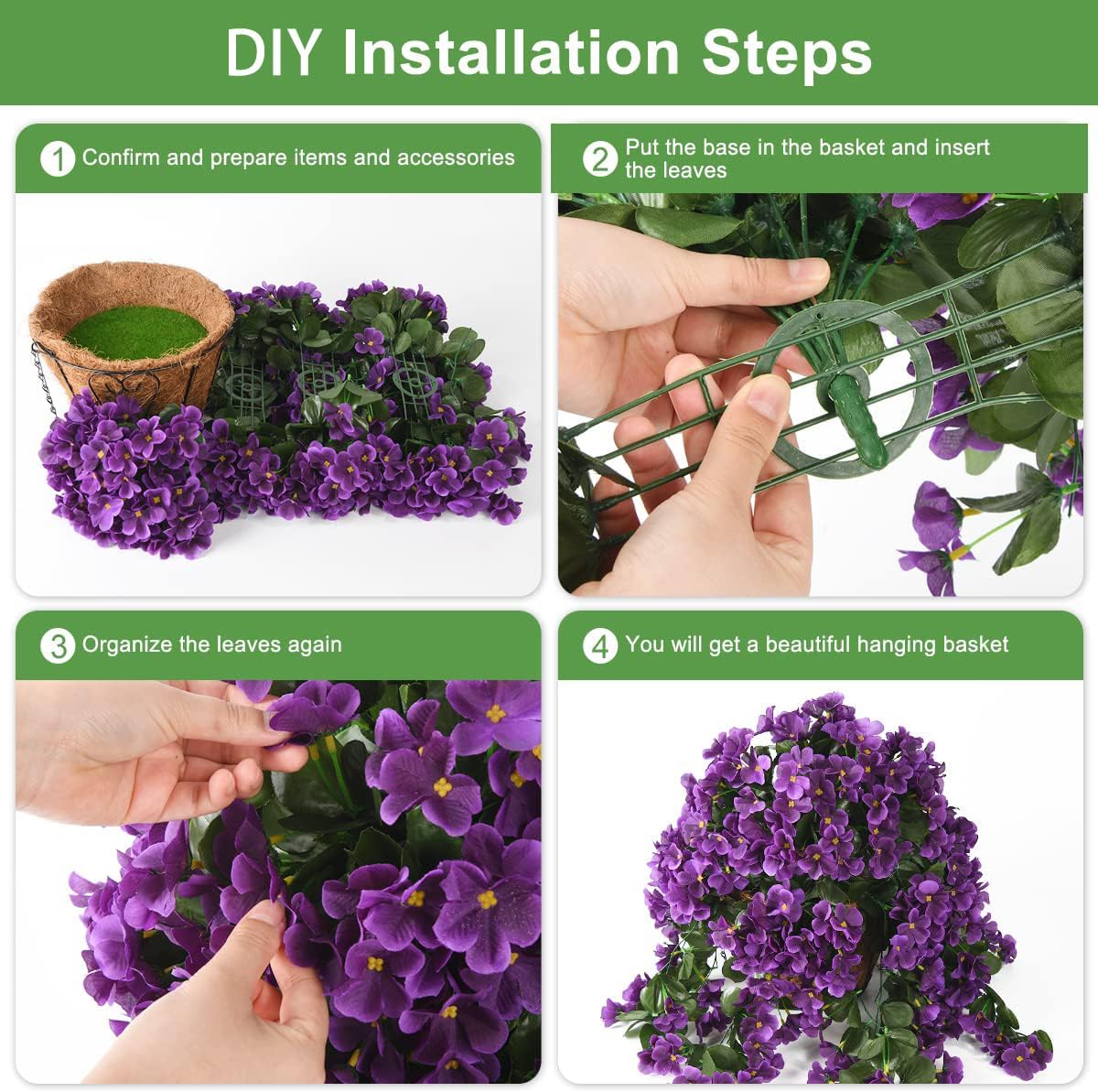 DIY Installation Steps

1 Confirm and prepare items and accessories

2 Put the base in the basket and insert the leaves

3 Organize the leaves again

4 You will get a beautiful hanging basket